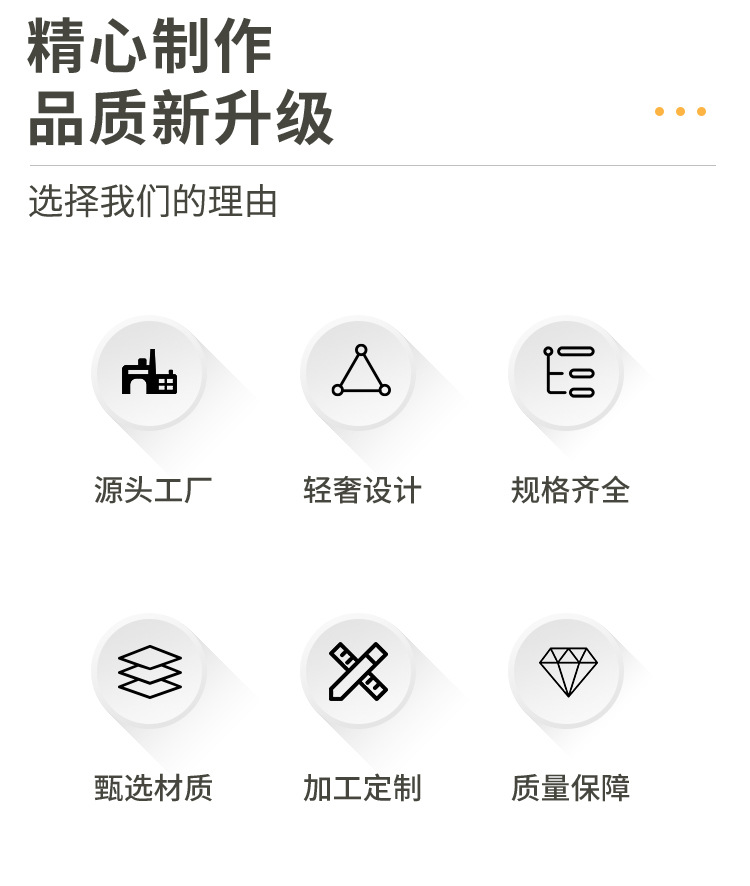 精心制作
品质新升级

选择我们的理由

源头工厂

轻奢设计

规格齐全

甄选材质

加工定制

质量保障