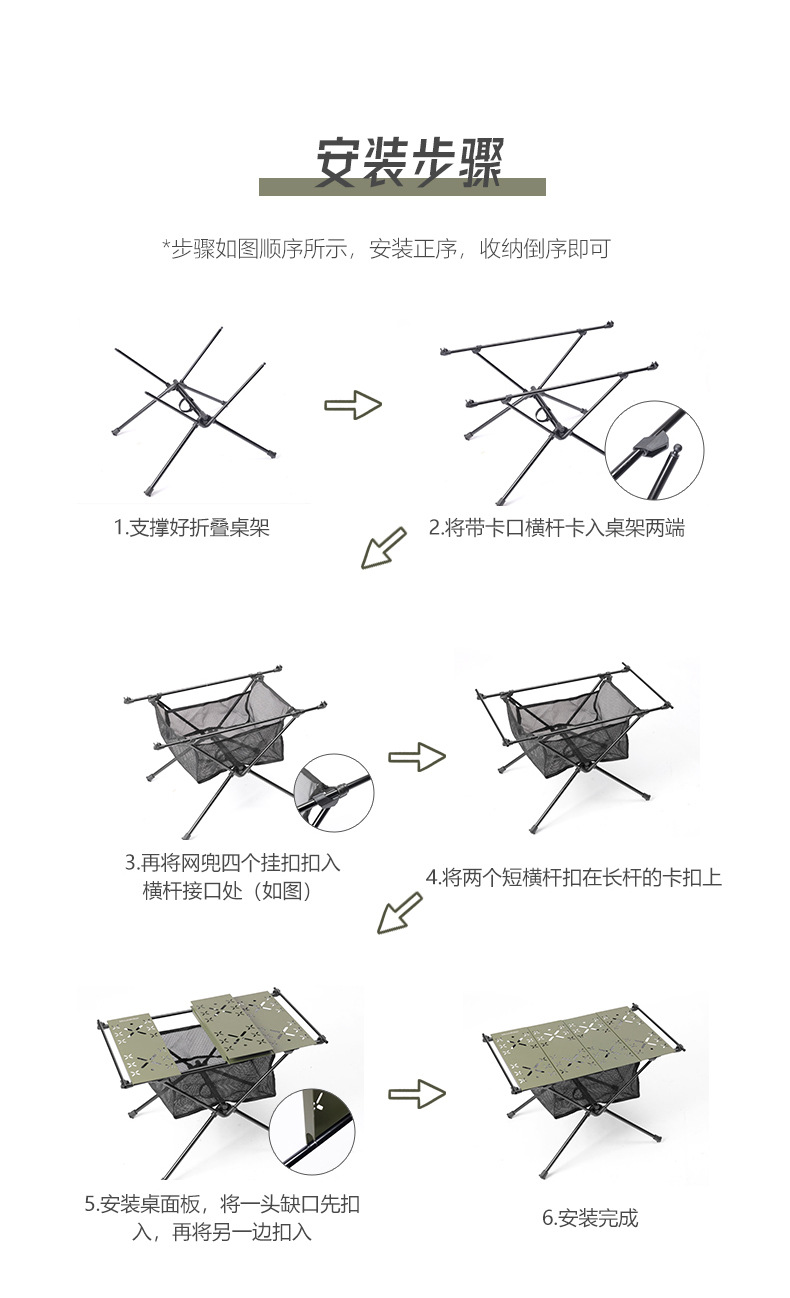 安装步骤

*步骤如图顺序所示，安装正序，收纳倒序即可

1.支撑好折叠桌架

2.将带卡口横杆卡入桌架两端

3.再将网兜四个挂扣扣入横杆接口处（如图）

4.将两个短横杆扣在长杆的卡扣上

5.安装桌面板，将一头缺口先扣入，再将另一边扣入

6.安装完成