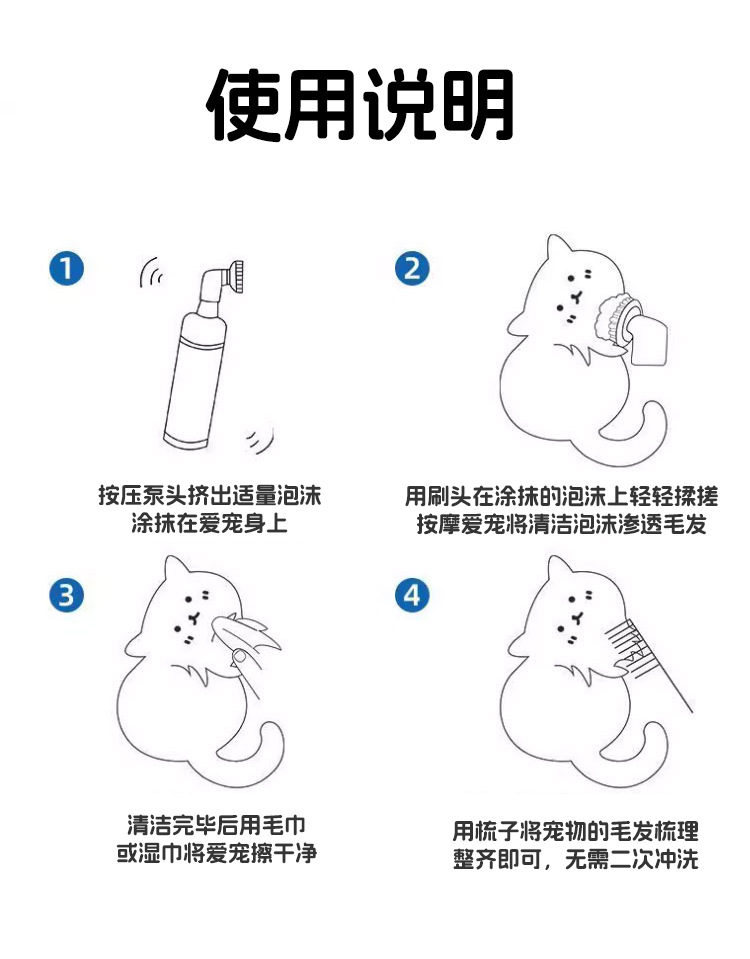 使用说明

1

按压泵头挤出适量泡沫
涂抹在爱宠身上

2

用刷头在涂抹的泡沫上轻轻揉搓
按摩爱宠将清洁泡沫渗透毛发

3

清洁完毕后用毛巾
或湿巾将爱宠擦干净

4

用梳子将宠物的毛发梳理
整齐即可，无需二次冲洗