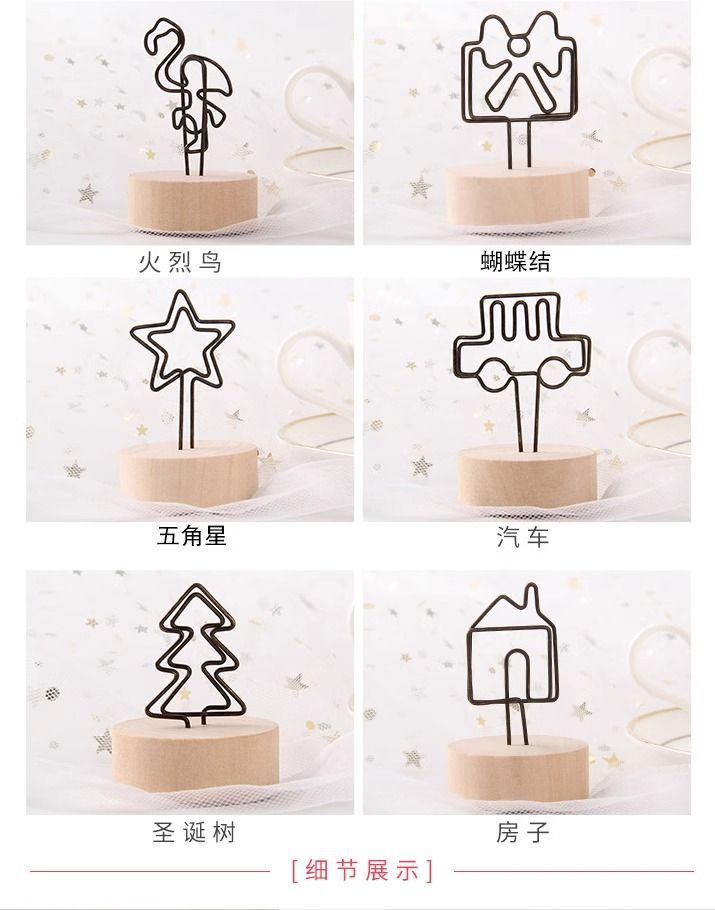 火烈鸟

蝴蝶结

五角星

汽车

圣诞树

房子

[细节展示]