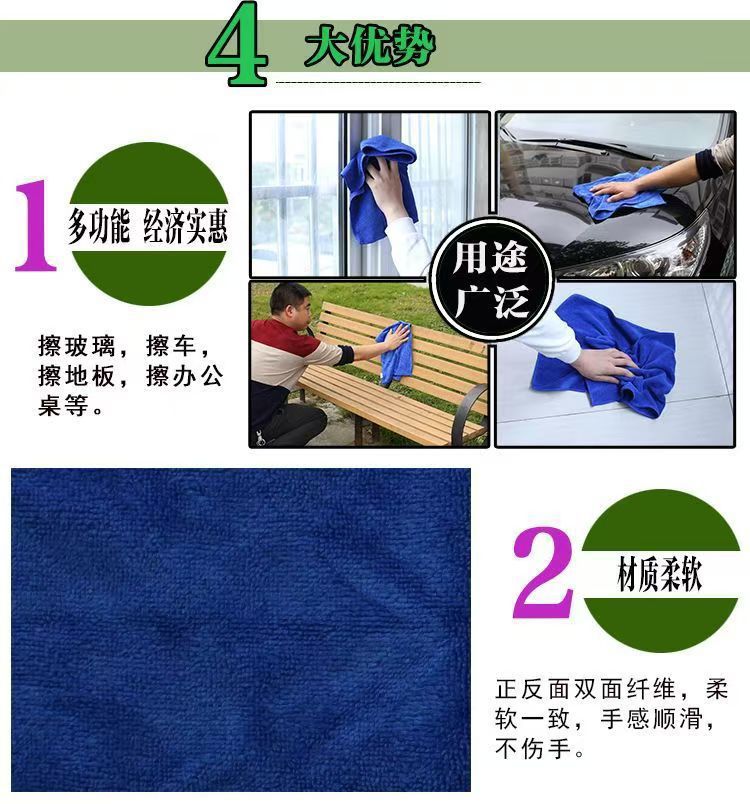 4 大优势

1 多功能 经济实惠

擦玻璃，擦车，擦地板，擦办公桌等。

用途广泛

2 材质柔软

正反面双面纤维，柔软一致，手感顺滑，不伤手。