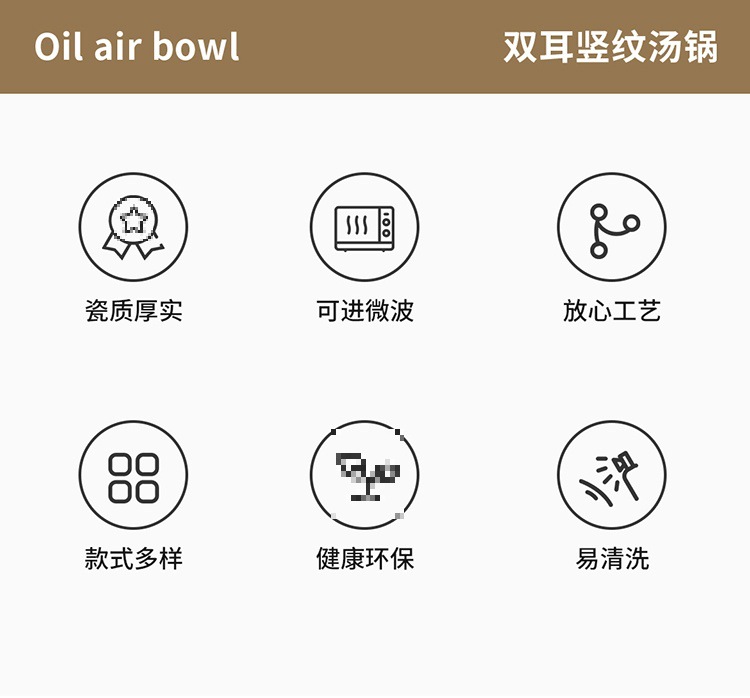 Oil air bowl 双耳竖纹汤锅

瓷质厚实 可进微波 放心工艺

款式多样 健康环保 易清洗