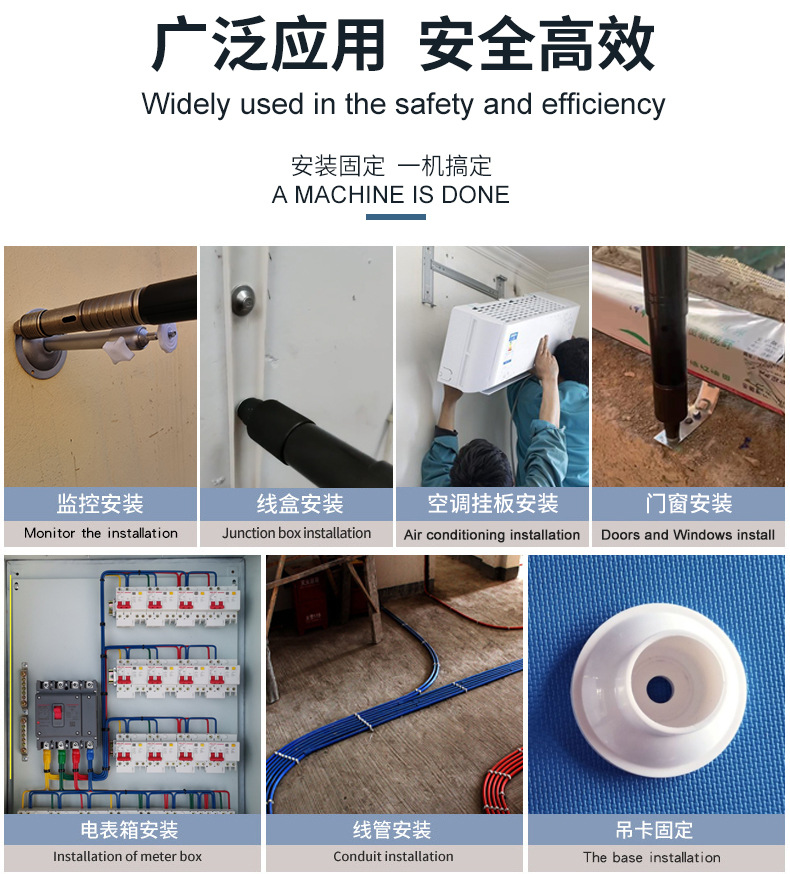 广泛应用 安全高效
Widely used in the safety and efficiency

安装固定 一机搞定
A MACHINE IS DONE

监控安装
Monitor the installation

线盒安装
Junction box installation

空调挂板安装
Air conditioning installation

门窗安装
Doors and Windows install

电表箱安装
Installation of meter box

线管安装
Conduit installation

吊卡固定
The base installation