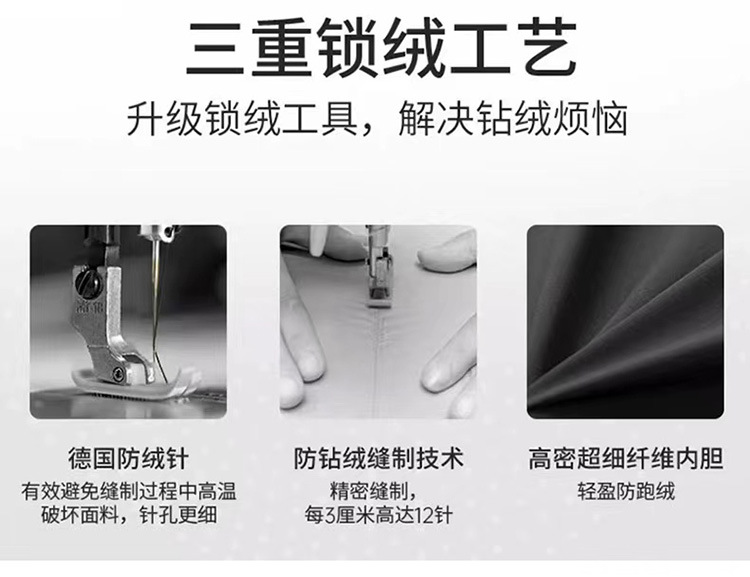 三重锁绒工艺

升级锁绒工具，解决钻绒烦恼

德国防绒针

有效避免缝制过程中高温破坏面料，针孔更细

防钻绒缝制技术

精密缝制，每3厘米高达12针

高密超细纤维内胆

轻盈防跑绒