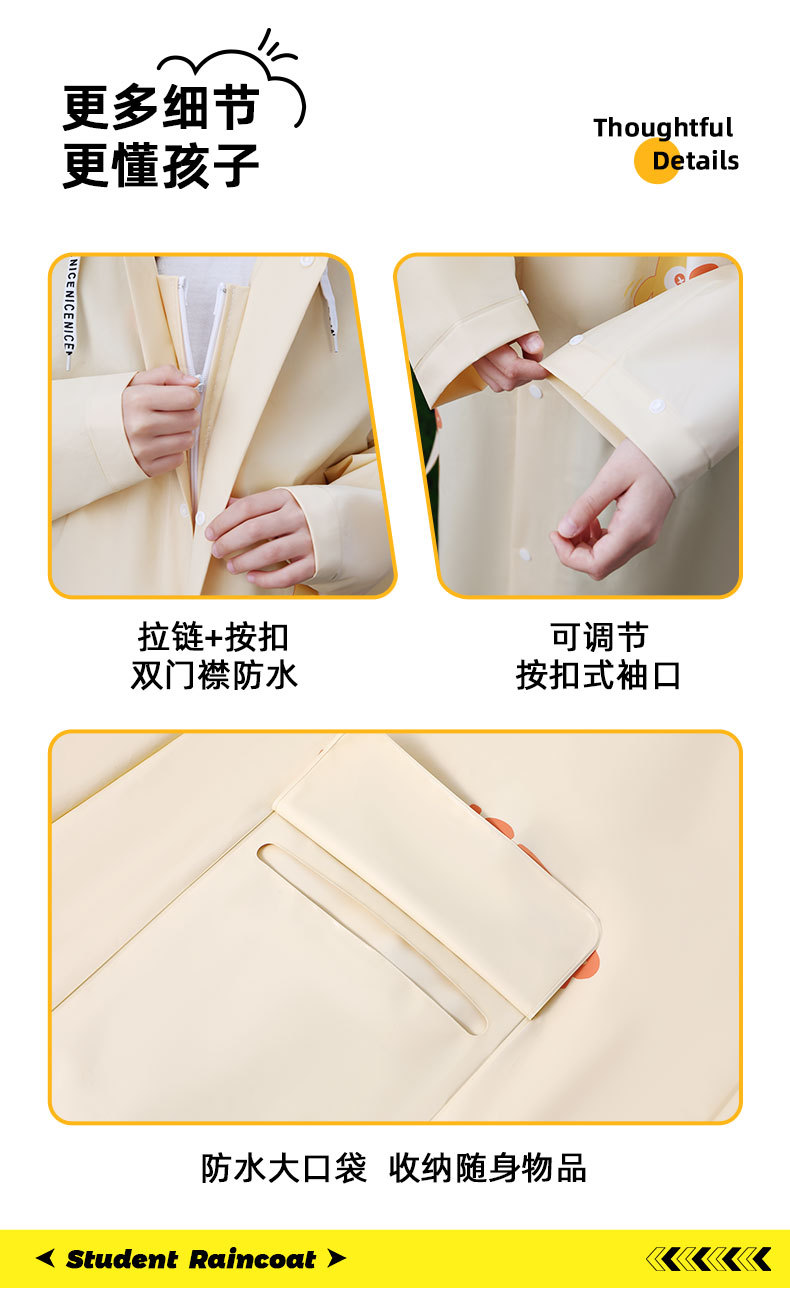 更多细节
更懂孩子

Thoughtful
Details

NICENICENICE

拉链+按扣
双门襟防水

可调节
按扣式袖口

防水大口袋 收纳随身物品

Student Raincoat