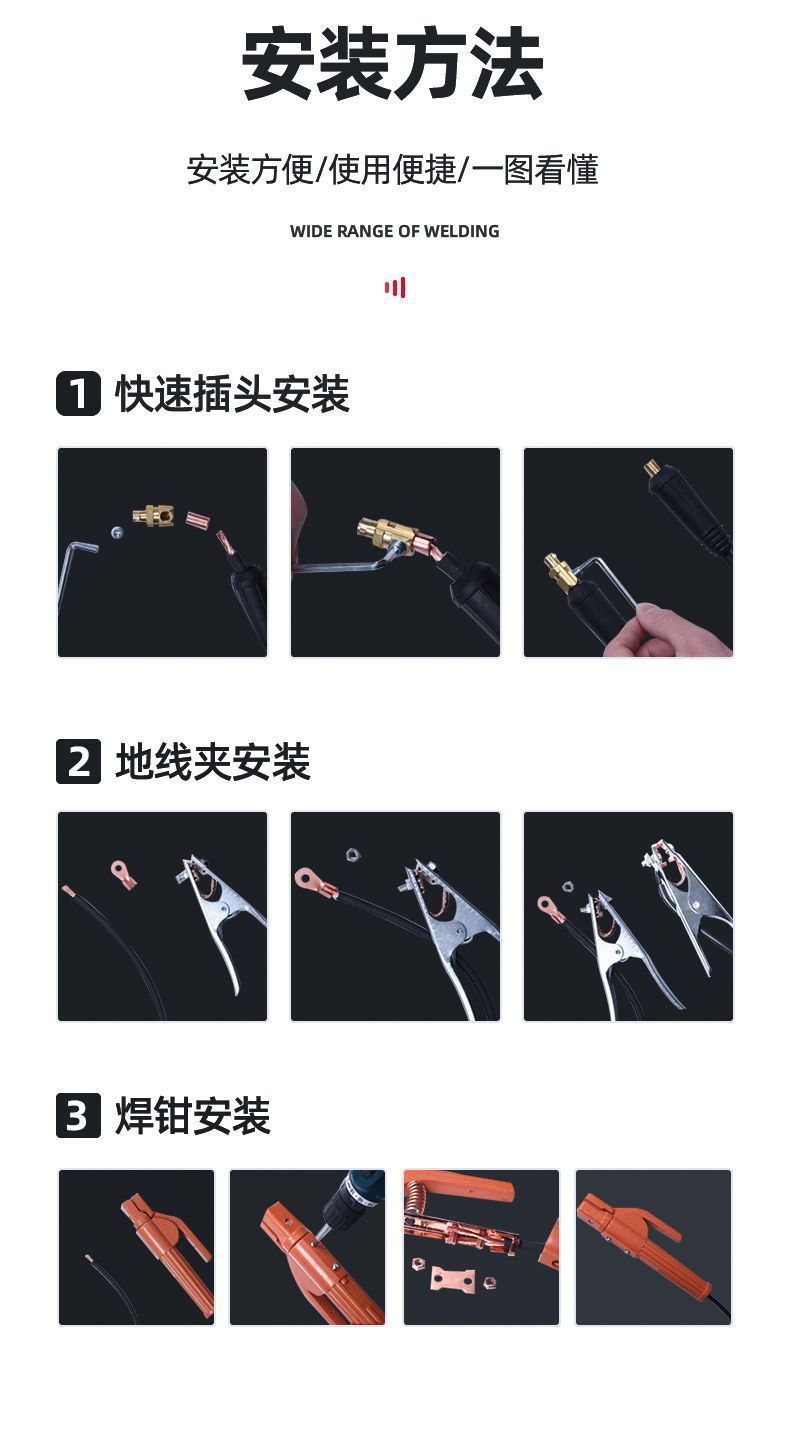 安装方法

安装方便/使用便捷/一图看懂

WIDE RANGE OF WELDING

1 快速插头安装

2 地线夹安装

3 焊钳安装