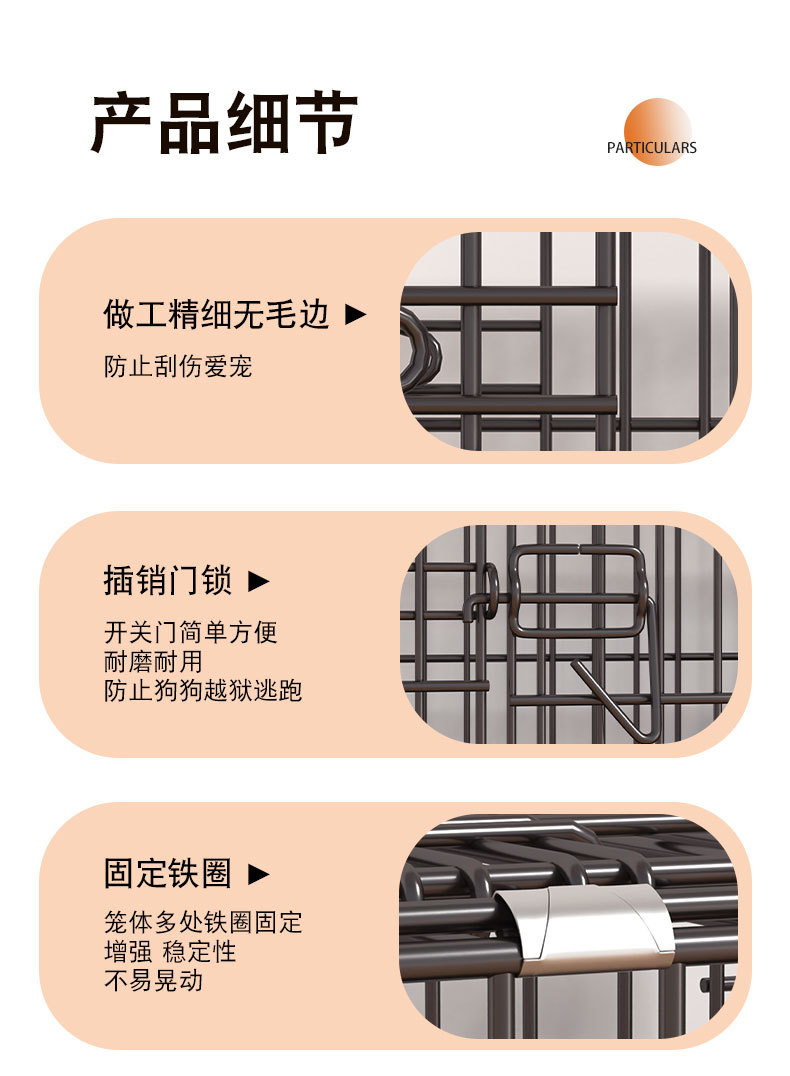 产品细节

PARTICULARS

做工精细无毛边 ▶

防止刮伤爱宠

插销门锁 ▶

开关门简单方便
耐磨耐用
防止狗狗越狱逃跑

固定铁圈 ▶

笼体多处铁圈固定
增强 稳定性
不易晃动