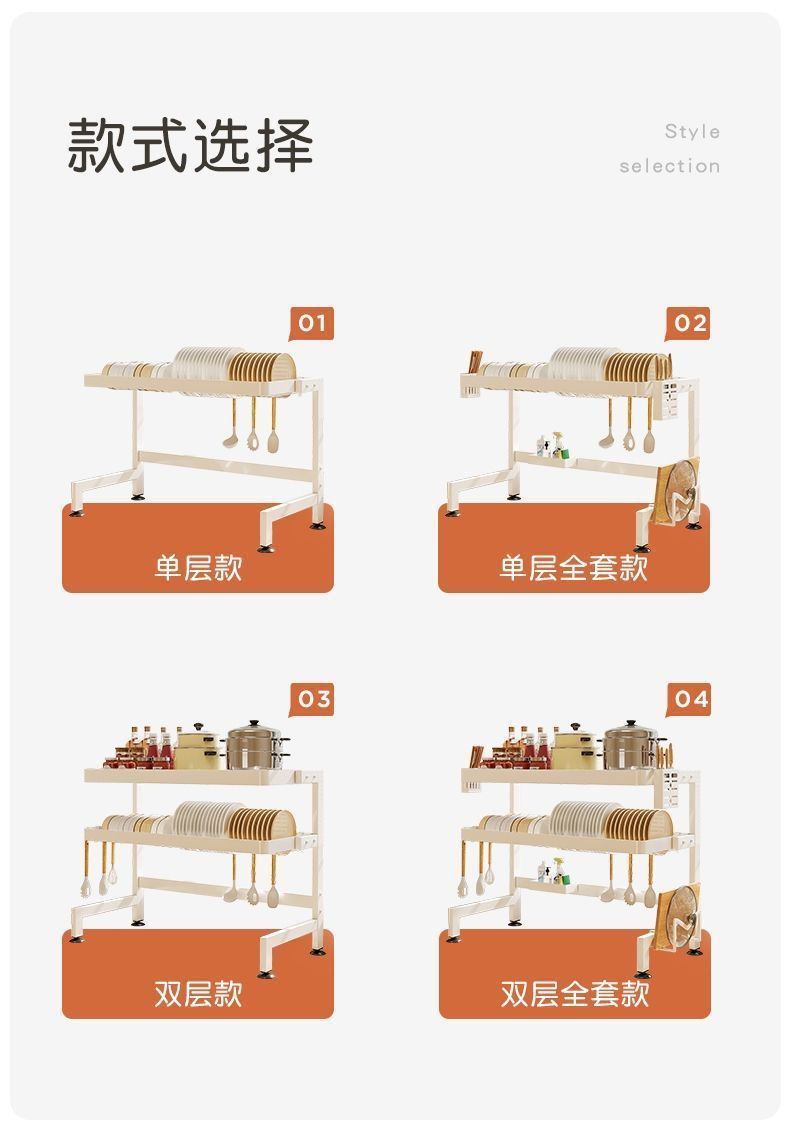 款式选择

Style
selection

01
单层款

02
单层全套款

03
双层款

04
双层全套款