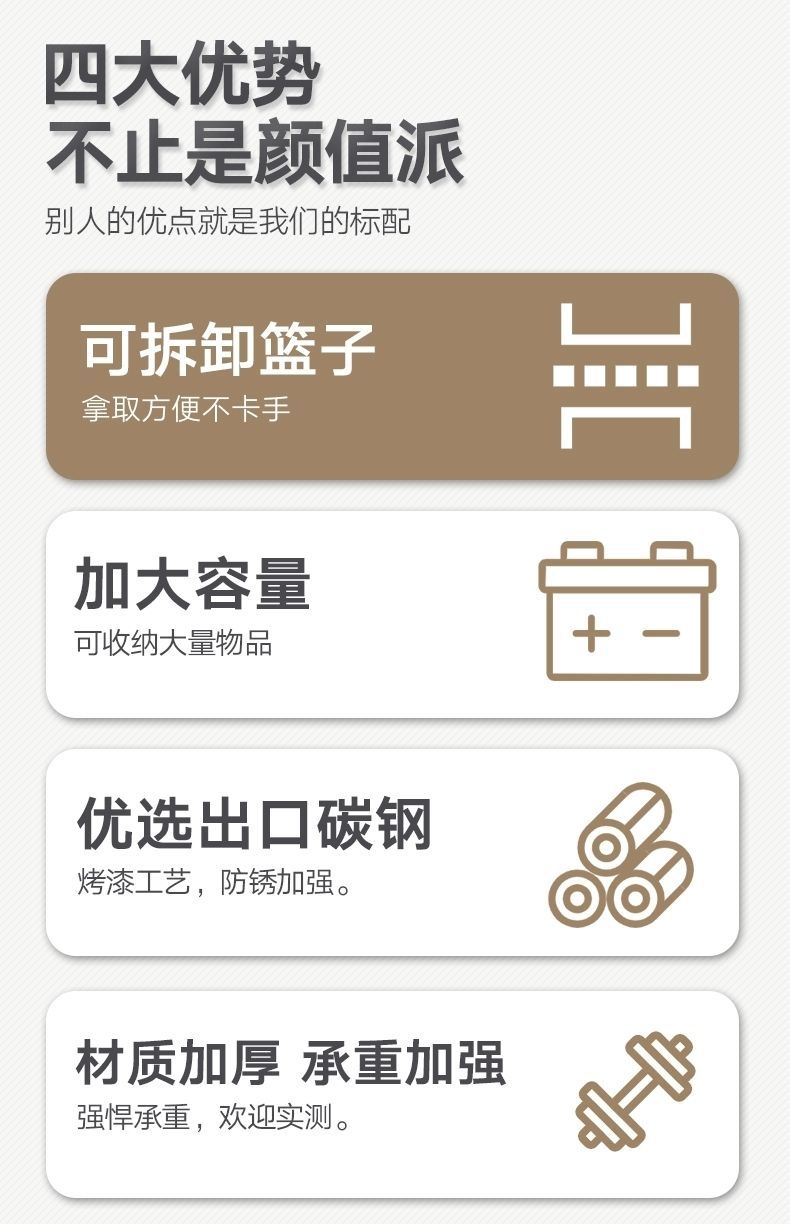 四大优势
不止是颜值派
别人的优点就是我们的标配

可拆卸篮子
拿取方便不卡手

加大容量
可收纳大量物品

优选出口碳钢
烤漆工艺，防锈加强。

材质加厚 承重加强
强悍承重，欢迎实测。