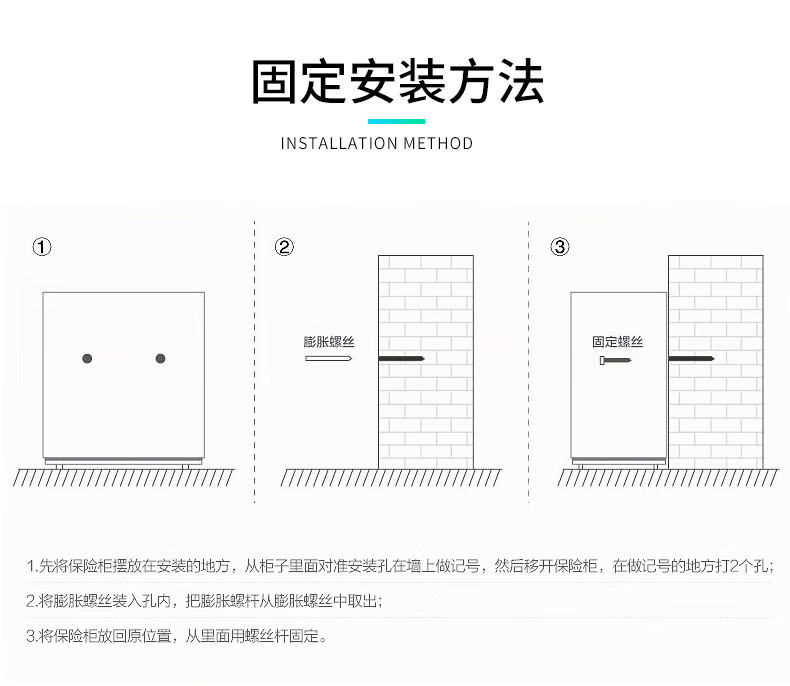 固定安装方法

INSTALLATION METHOD

①

②

膨胀螺丝

③

固定螺丝

1.先将保险柜摆放在安装的地方，从柜子里面对准安装孔在墙上做记号，然后移开保险柜，在做记号的地方打2个孔；

2.将膨胀螺丝装入孔内，把膨胀螺杆从膨胀螺丝中取出；

3.将保险柜放回原位置，从里面用螺丝杆固定。