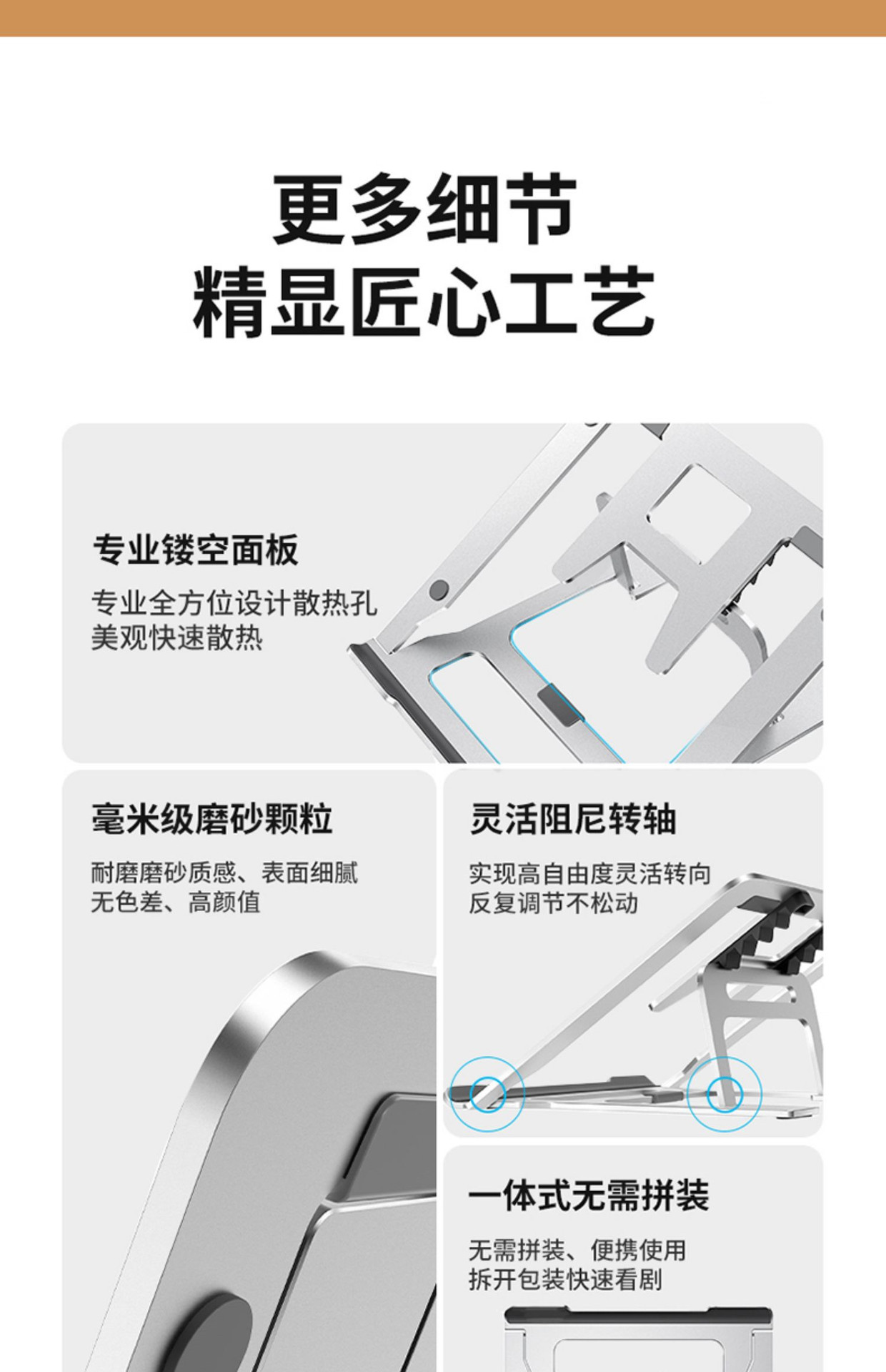 更多细节
精显匠心工艺

专业镂空面板
专业全方位设计散热孔
美观快速散热

毫米级磨砂颗粒
耐磨磨砂质感、表面细腻
无色差、高颜值

灵活阻尼转轴
实现高自由度灵活转向
反复调节不松动

一体式无需拼装
无需拼装、便携使用
拆开包装快速看剧