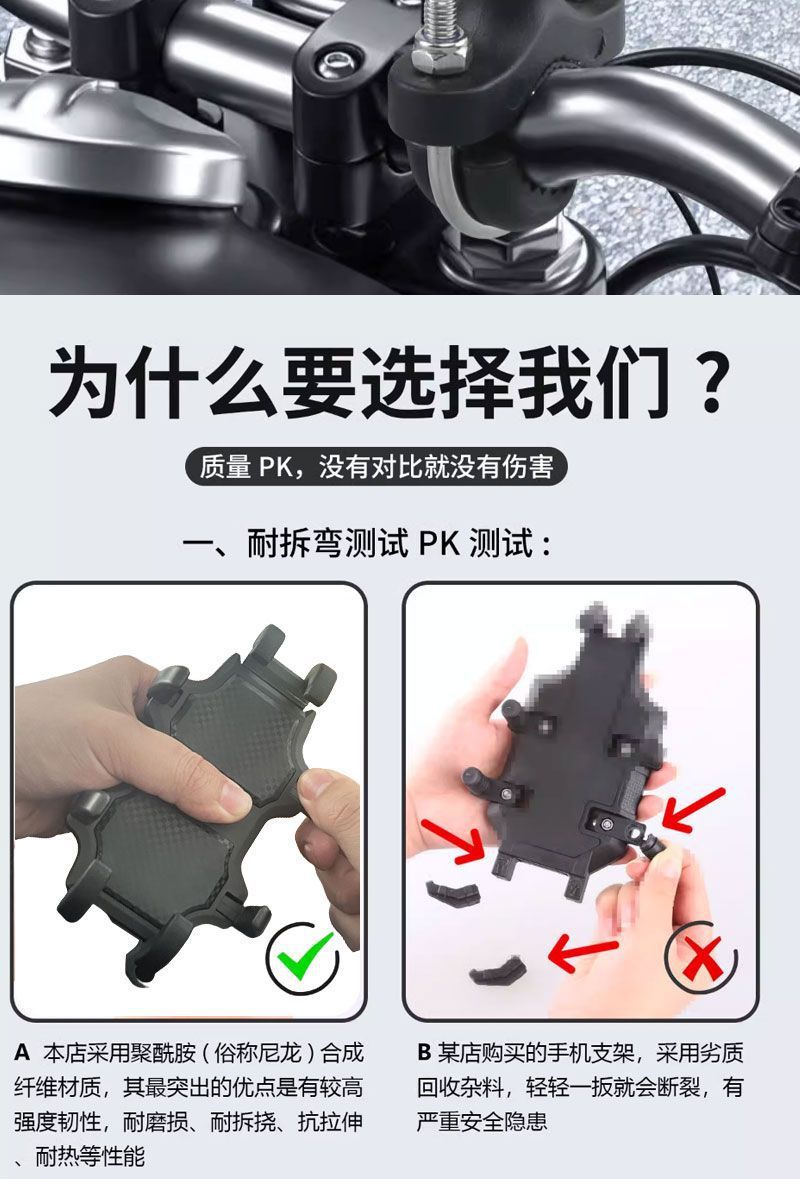 为什么要选择我们？

质量 PK，没有对比就没有伤害

一、耐拆弯测试 PK 测试：

A 本店采用聚酰胺（俗称尼龙）合成纤维材质，其最突出的优点是有较高强度韧性，耐磨损、耐拆挠、抗拉伸、耐热等性能

B 某店购买的手机支架，采用劣质回收杂料，轻轻一扳就会断裂，有严重安全隐患