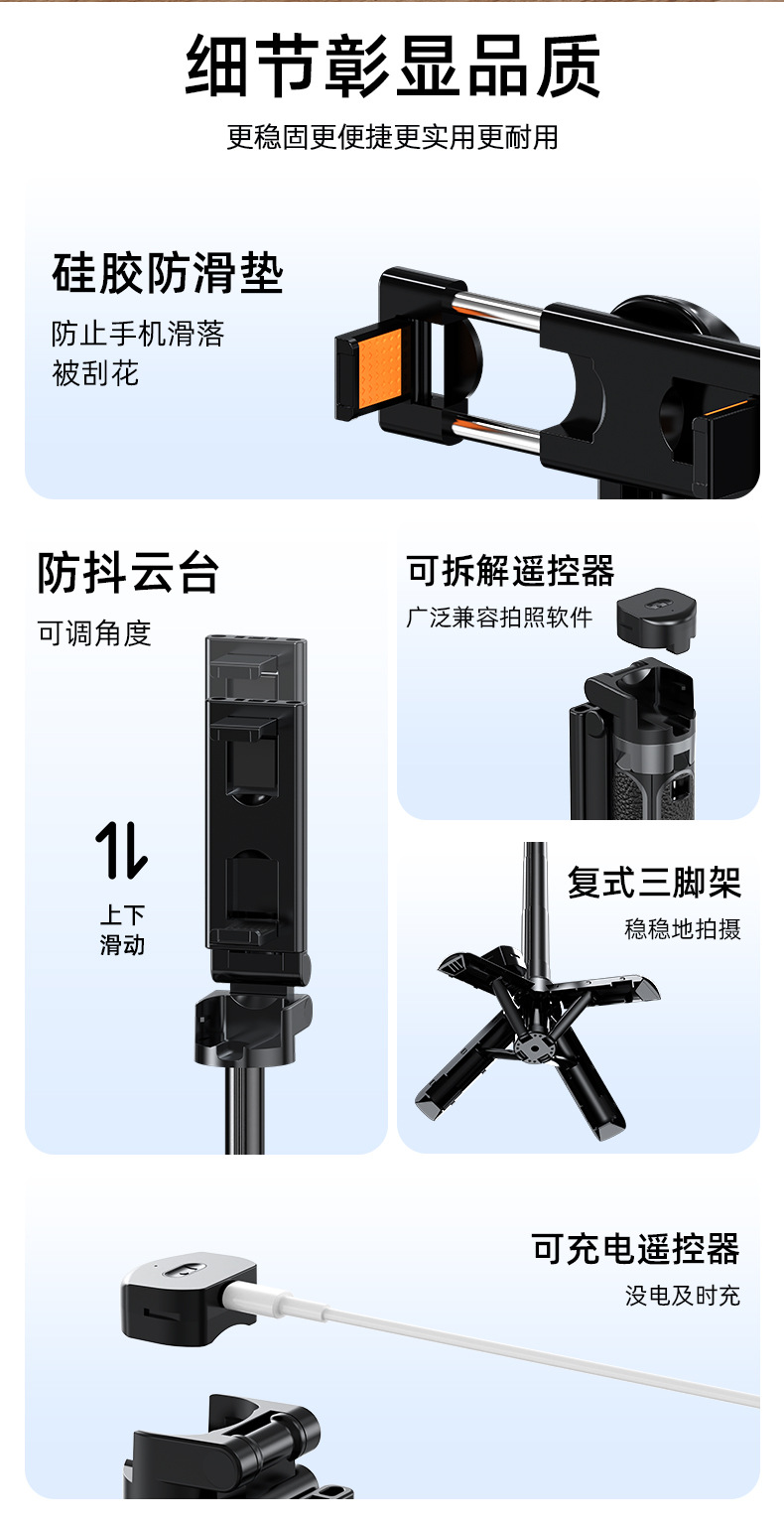 细节彰显品质

更稳固更便捷更实用更耐用

硅胶防滑垫

防止手机滑落
被刮花

防抖云台

可调角度

上下
滑动

可拆解遥控器

广泛兼容拍照软件

复式三脚架

稳稳地拍摄

可充电遥控器

没电及时充