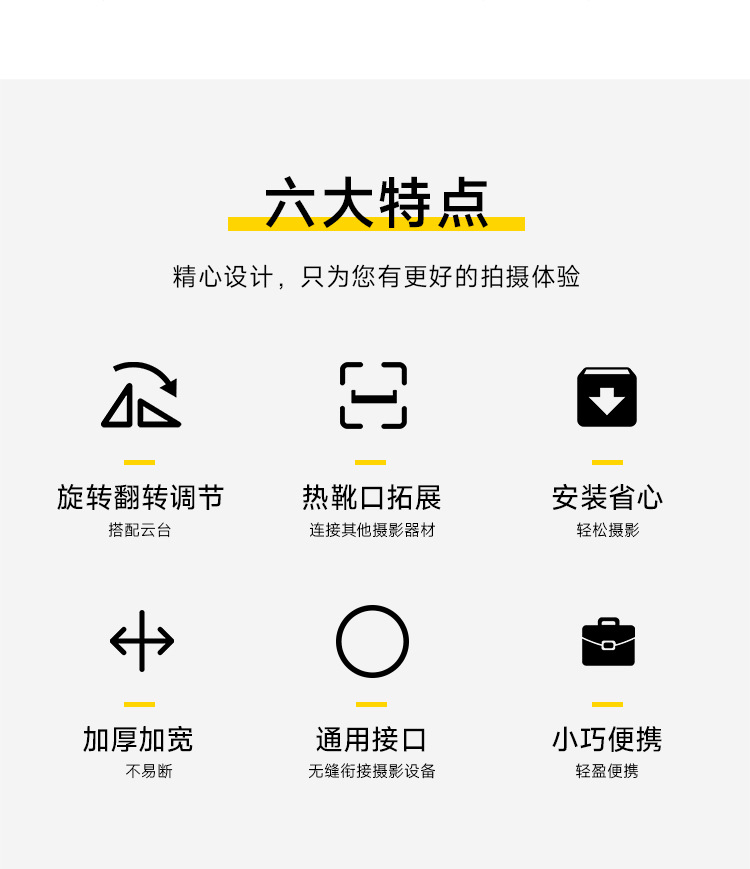 六大特点

精心设计，只为您有更好的拍摄体验

旋转翻转调节
搭配云台

热靴口拓展
连接其他摄影器材

安装省心
轻松摄影

加厚加宽
不易断

通用接口
无缝衔接摄影设备

小巧便携
轻盈便携