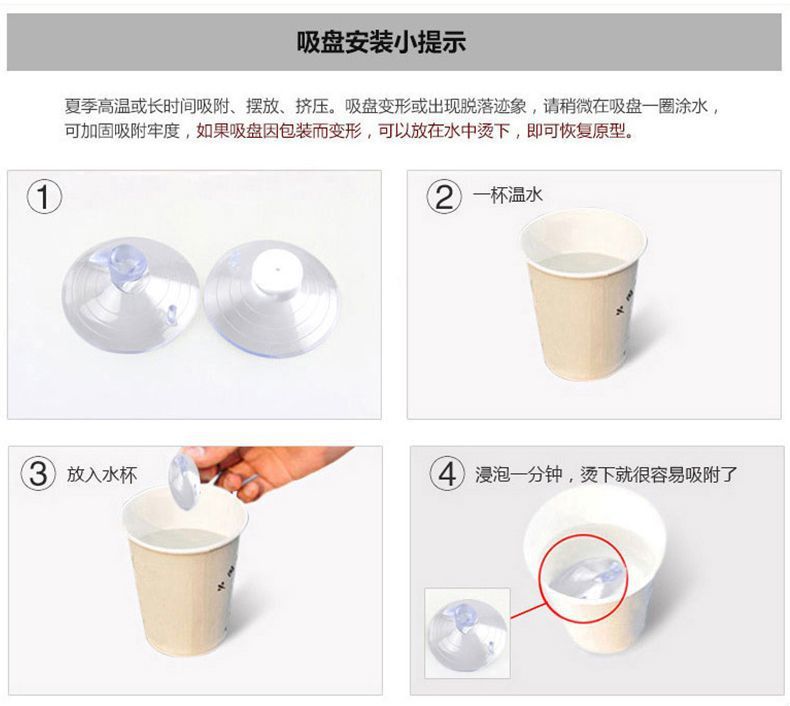 吸盘安装小提示

夏季高温或长时间吸附、摆放、挤压。吸盘变形或出现脱落迹象，请稍微在吸盘一圈涂水，可加固吸附牢度，如果吸盘因包装而变形，可以放在水中烫下，即可恢复原型。

①

② 一杯温水

③ 放入水杯

④ 浸泡一分钟，烫下就很容易吸附了