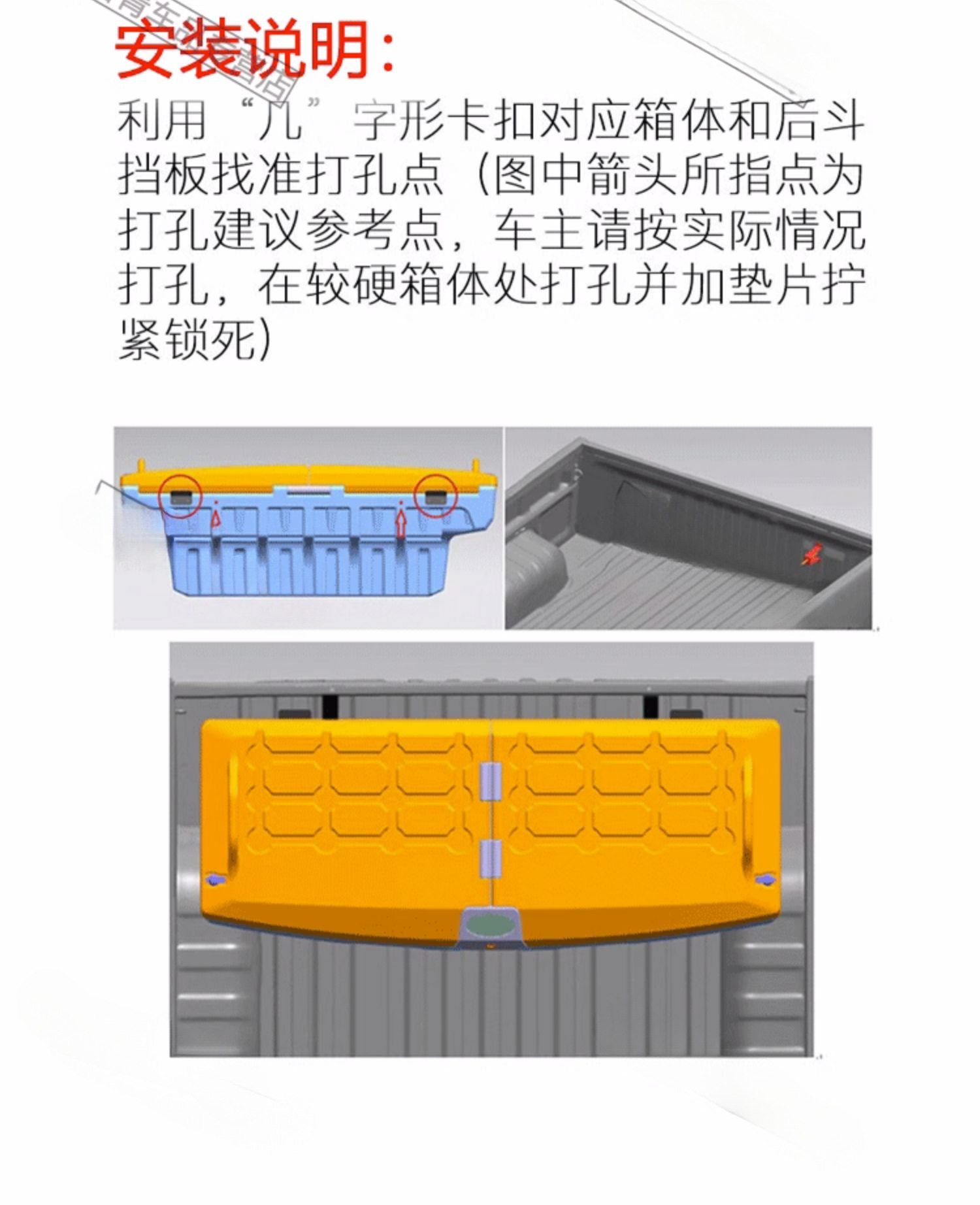 安装说明：

利用“几”字形卡扣对应箱体和后斗挡板找准打孔点（图中箭头所指点为打孔建议参考点，车主请按实际情况打孔，在较硬箱体处打孔并加垫片拧紧锁死）