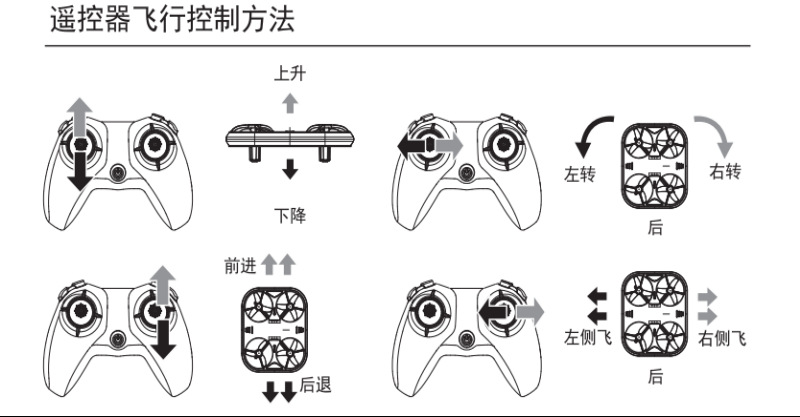 遥控器飞行控制方法

上升

下降

左转

右转

后

前进

后退

左侧飞

右侧飞

后