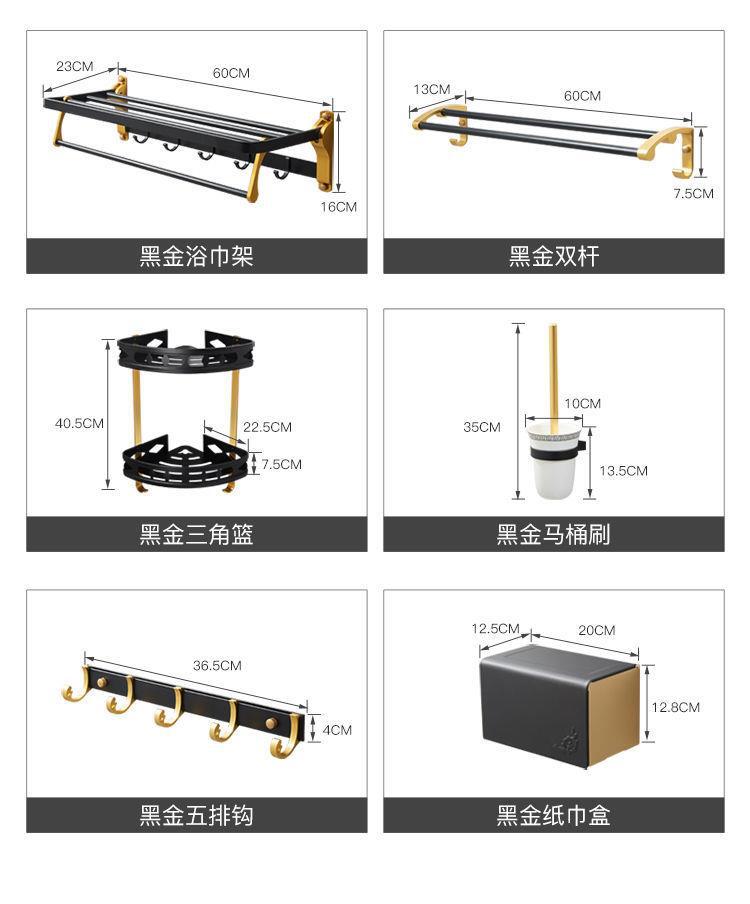 23CM
60CM
16CM
黑金浴巾架

13CM
60CM
7.5CM
黑金双杆

40.5CM
22.5CM
7.5CM
黑金三角篮

35CM
10CM
13.5CM
黑金马桶刷

36.5CM
4CM
黑金五排钩

12.5CM
20CM
12.8CM
黑金纸巾盒