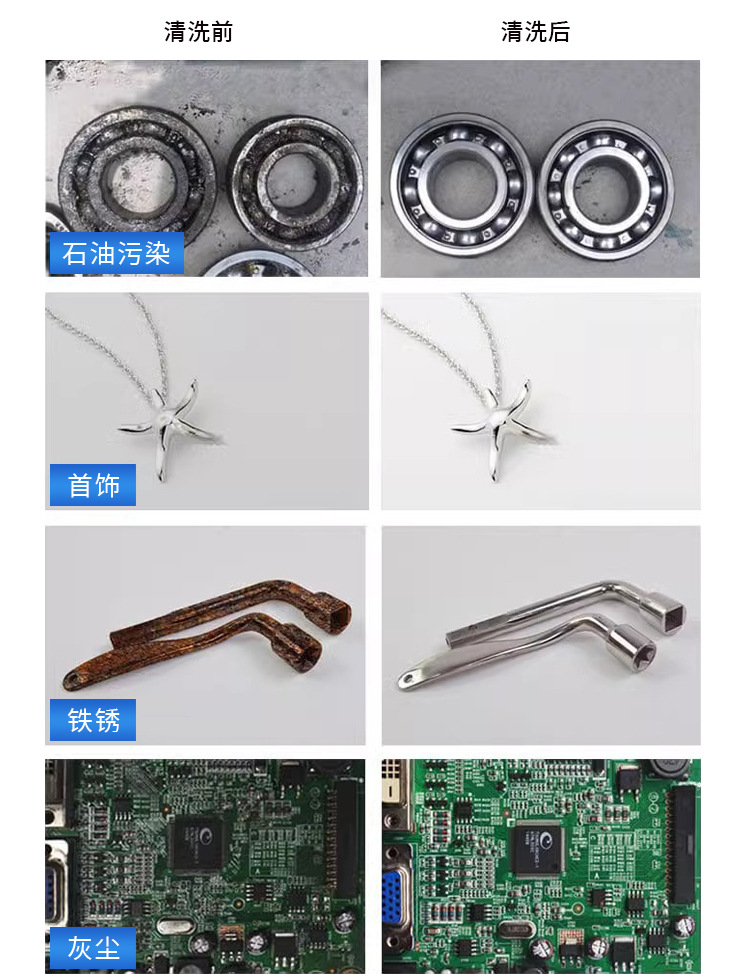 清洗前

清洗后

石油污染

首饰

铁锈

灰尘