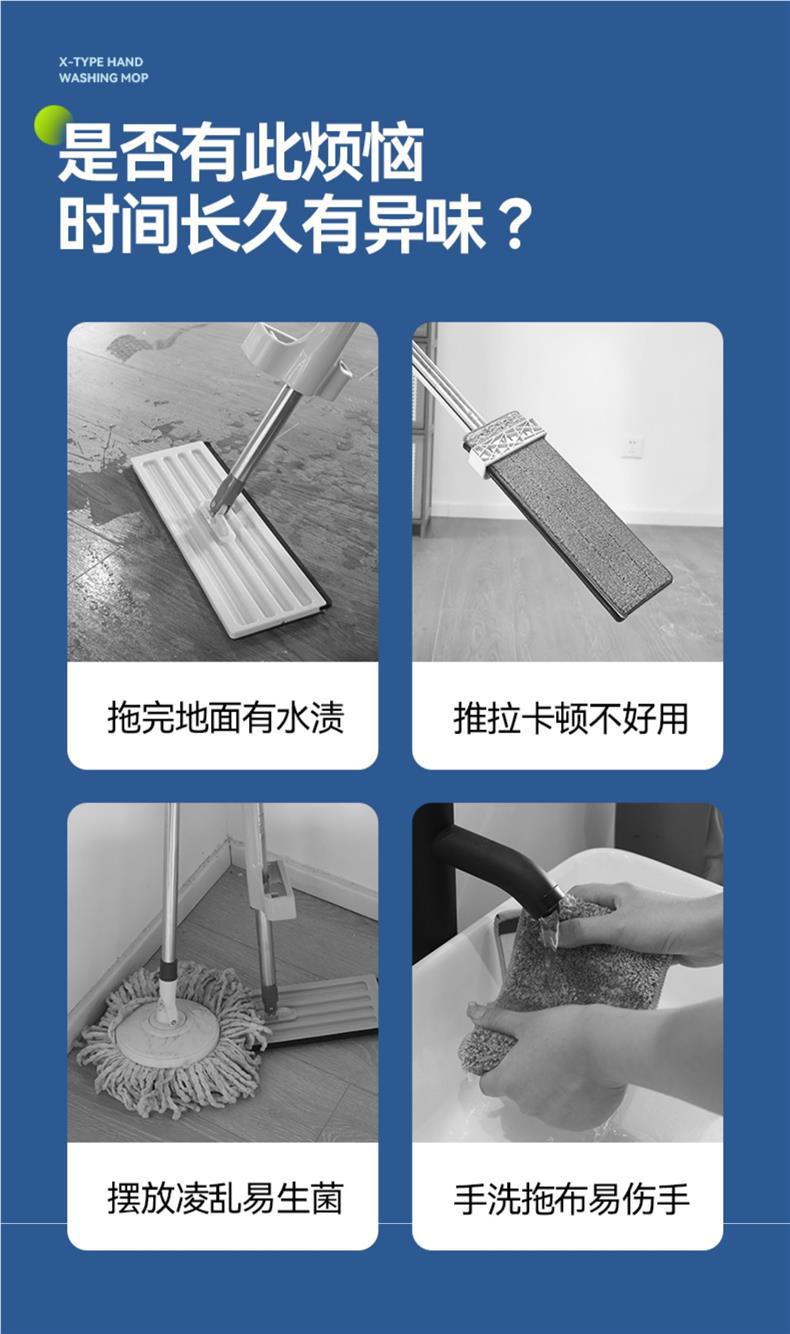 X-TYPE HAND
WASHING MOP

是否有此烦恼
时间长久有异味？

拖完地面有水渍

推拉卡顿不好用

摆放凌乱易生菌

手洗拖布易伤手