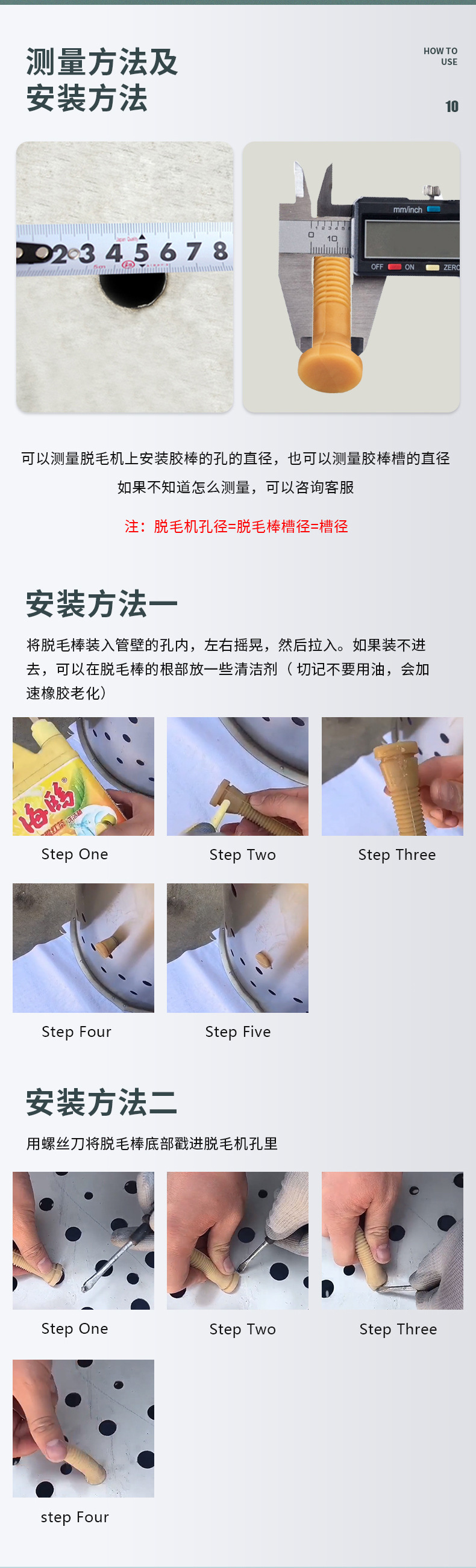 测量方法及
安装方法

HOW TO
USE

10

可以测量脱毛机上安装胶棒的孔的直径，也可以测量胶棒槽的直径

如果不知道怎么测量，可以咨询客服

注：脱毛机孔径=脱毛棒槽径=槽径

安装方法一

将脱毛棒装入管壁的孔内，左右摇晃，然后拉入。如果装不进去，可以在脱毛棒的根部放一些清洁剂（切记不要用油，会加速橡胶老化）

Step One

Step Two

Step Three

Step Four

Step Five

安装方法二

用螺丝刀将脱毛棒底部戳进脱毛机孔里

Step One

Step Two

Step Three

step Four