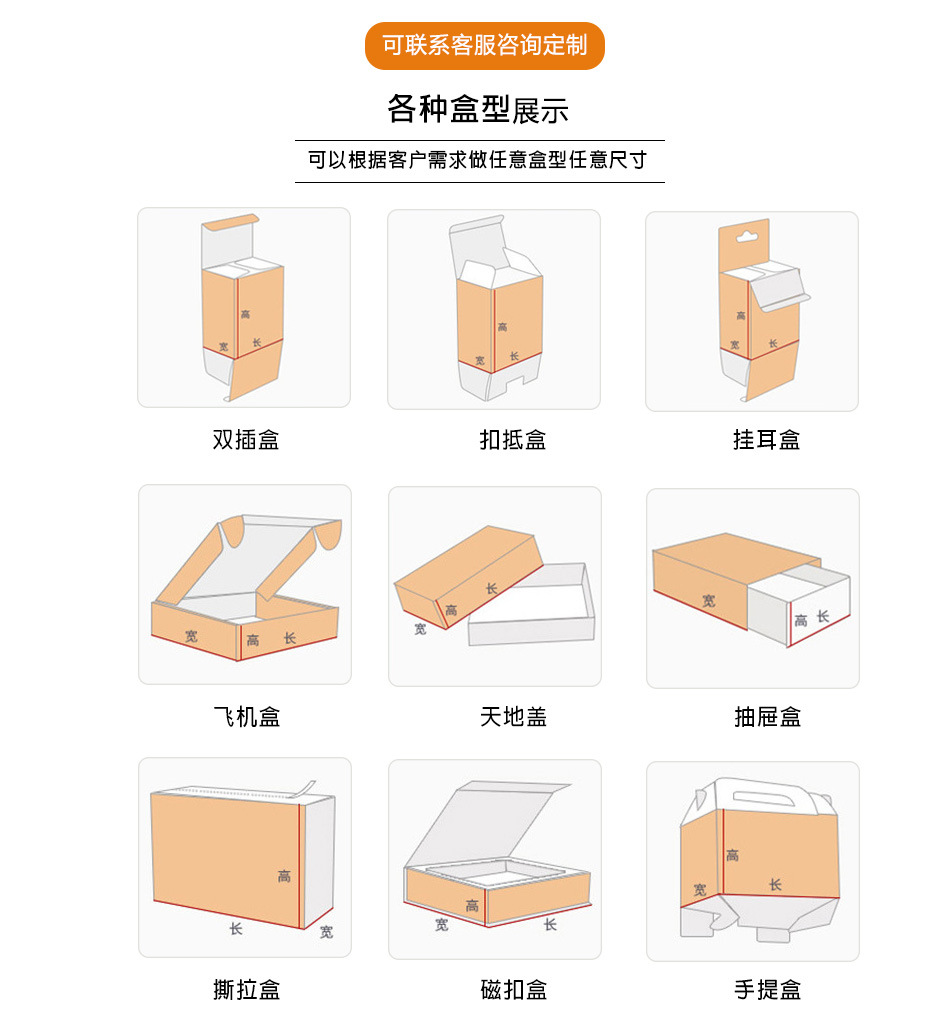 可联系客服咨询定制

各种盒型展示

可以根据客户需求做任意盒型任意尺寸

高
宽 长

双插盒

高
宽 长

扣抵盒

高
宽 长

挂耳盒

宽 高 长

飞机盒

长
高
宽

天地盖

宽
高 长

抽屉盒

高
长 宽

撕拉盒

高
宽 长

磁扣盒

高
宽 长

手提盒