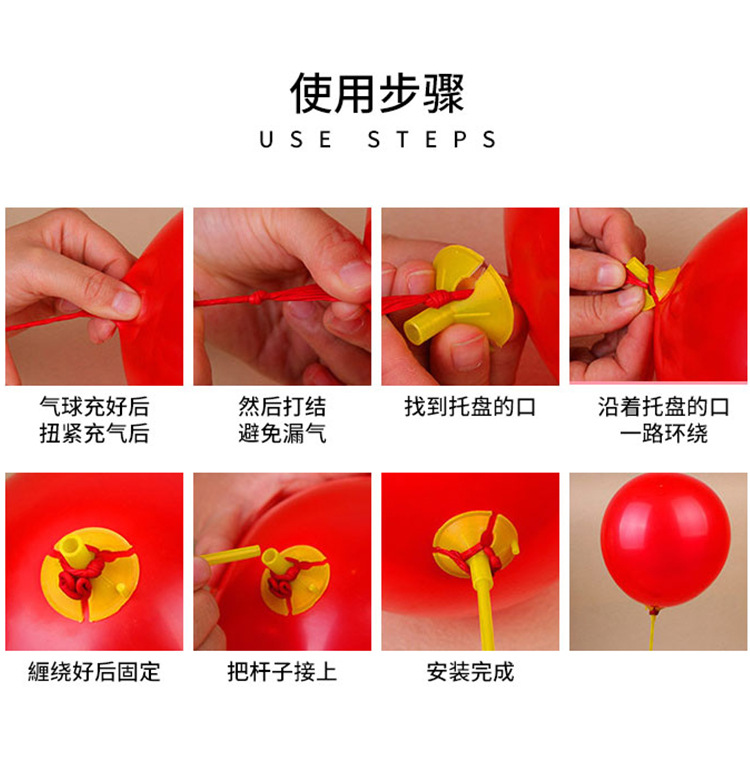 使用步骤
USE STEPS

气球充好后
扭紧充气后

然后打结
避免漏气

找到托盘的口

沿着托盘的口
一路环绕

缠绕好后固定

把杆子接上

安装完成