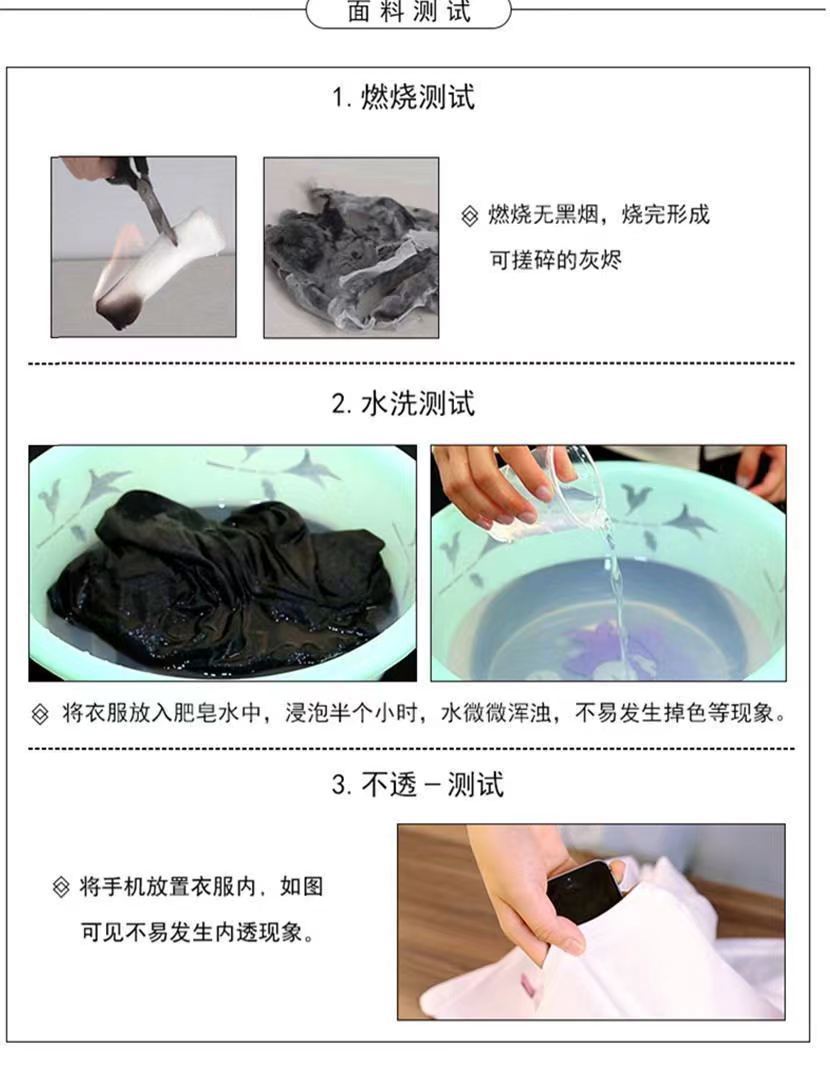 面料测试

1. 燃烧测试

◈ 燃烧无黑烟，烧完形成可搓碎的灰烬

2. 水洗测试

◈ 将衣服放入肥皂水中，浸泡半个小时，水微微浑浊，不易发生掉色等现象。

3. 不透－测试

◈ 将手机放置衣服内，如图可见不易发生内透现象。