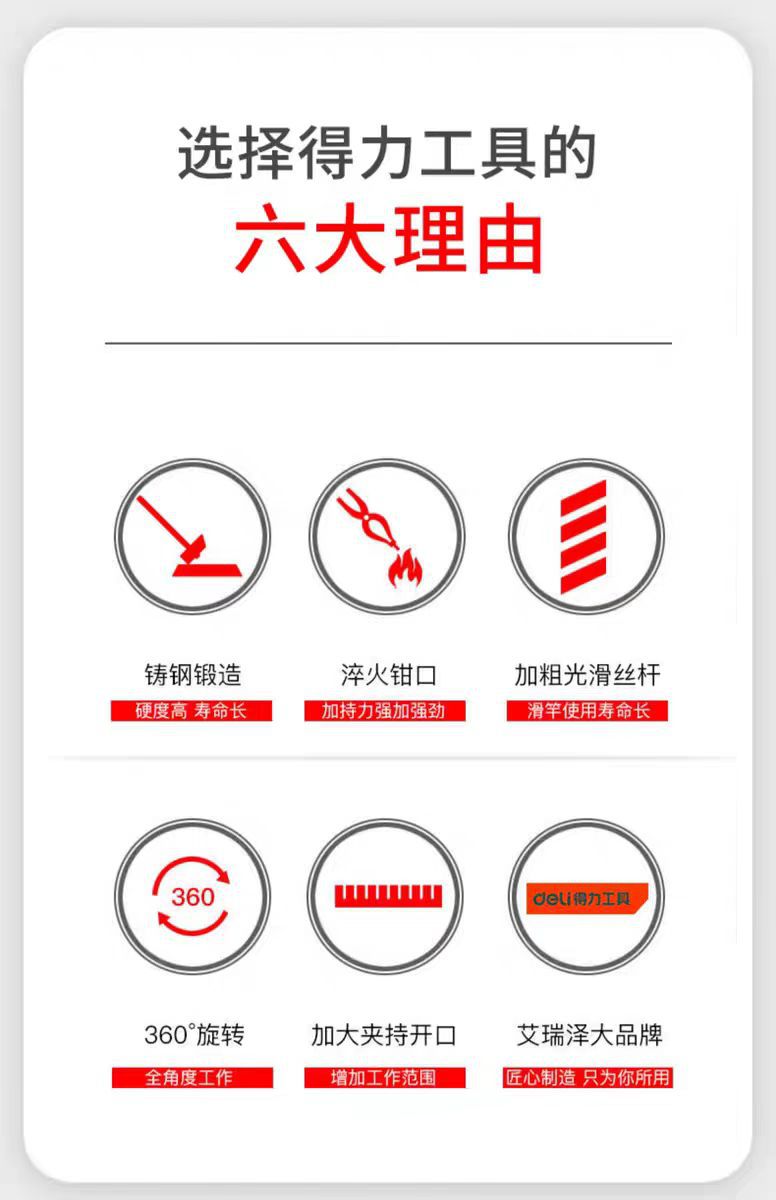 选择得力工具的
六大理由

铸钢锻造
硬度高 寿命长

淬火钳口
加持力强加强劲

加粗光滑丝杆
滑竿使用寿命长

360
360°旋转
全角度工作

加大夹持开口
增加工作范围

deli得力工具
艾瑞泽大品牌
匠心制造 只为你所用