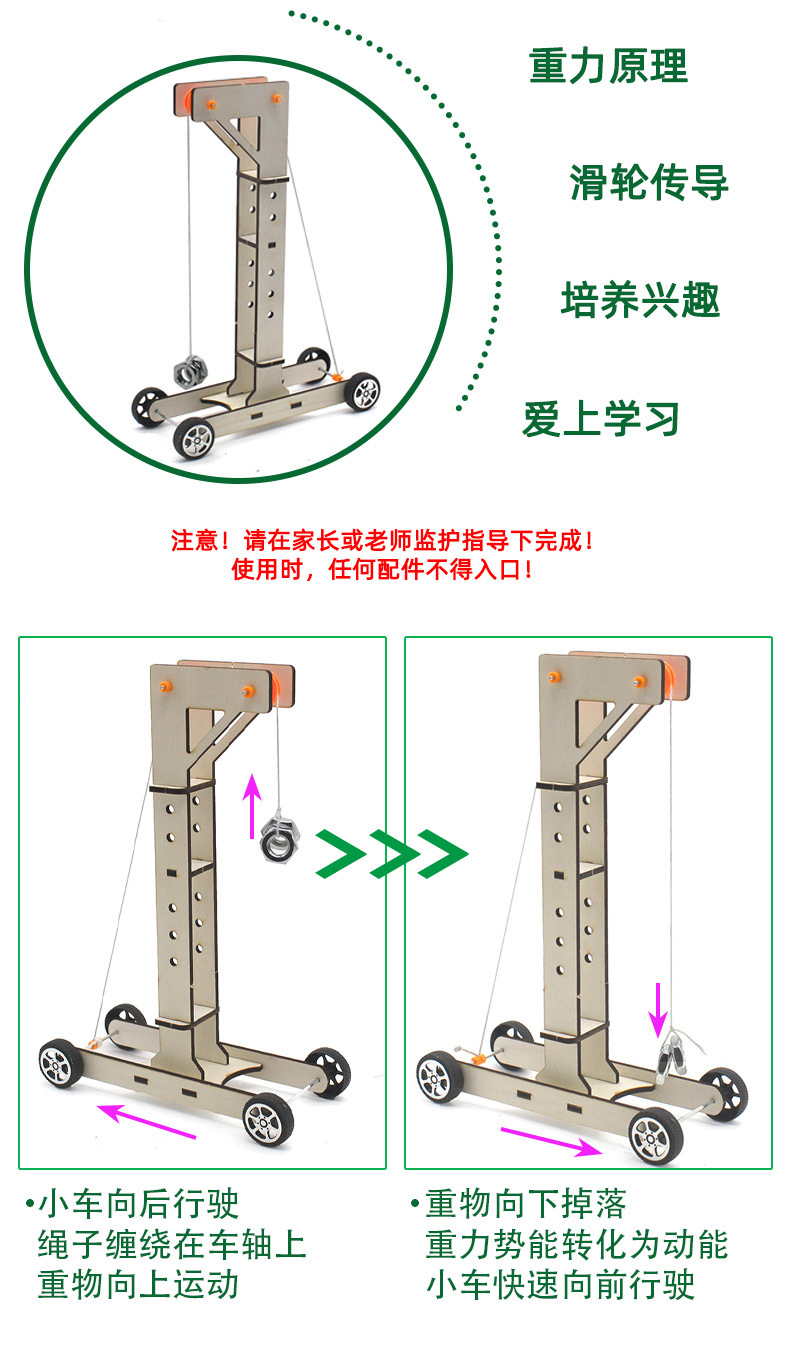 重力原理

滑轮传导

培养兴趣

爱上学习

注意！请在家长或老师监护指导下完成！
使用时，任何配件不得入口！

•小车向后行驶
绳子缠绕在车轴上
重物向上运动

•重物向下掉落
重力势能转化为动能
小车快速向前行驶