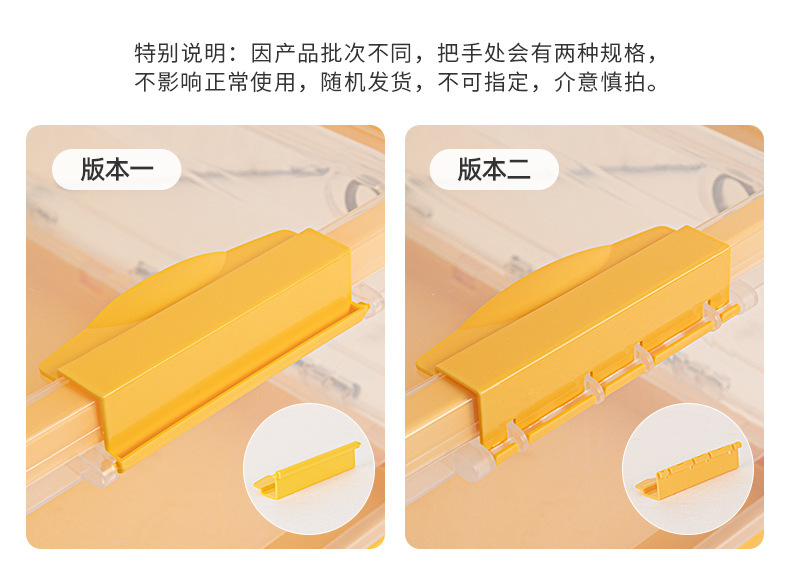 特别说明：因产品批次不同，把手处会有两种规格，不影响正常使用，随机发货，不可指定，介意慎拍。

版本一

版本二