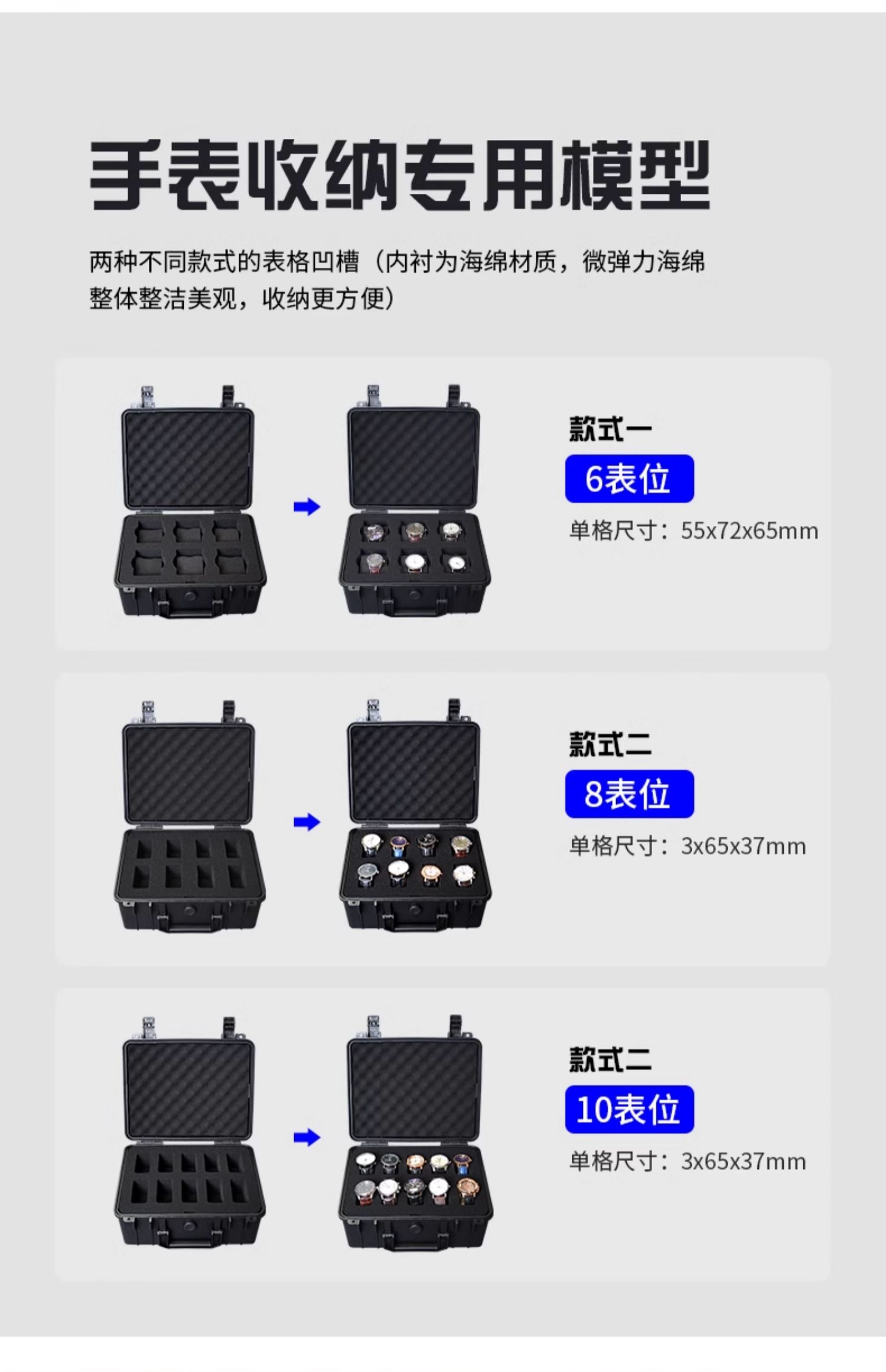 手表收纳专用模型

两种不同款式的表格凹槽（内衬为海绵材质，微弹力海绵整体整洁美观，收纳更方便）

款式一
6表位
单格尺寸：55x72x65mm

款式二
8表位
单格尺寸：3x65x37mm

款式二
10表位
单格尺寸：3x65x37mm