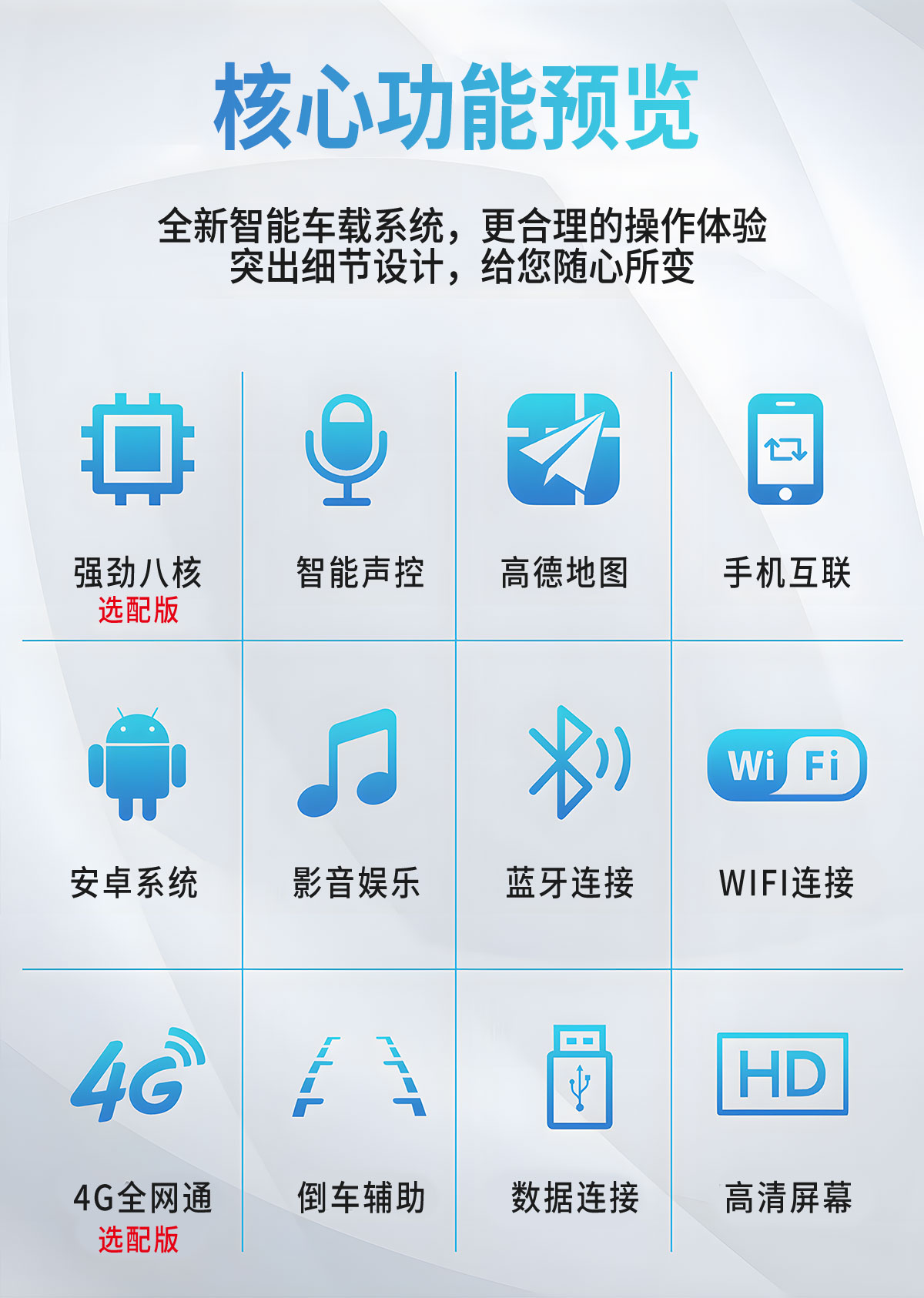 核心功能预览

全新智能车载系统，更合理的操作体验
突出细节设计，给您随心所变

强劲八核
选配版

智能声控

高德地图

手机互联

安卓系统

影音娱乐

蓝牙连接

Wi Fi

WIFI连接

4G

4G全网通
选配版

倒车辅助

数据连接

HD

高清屏幕