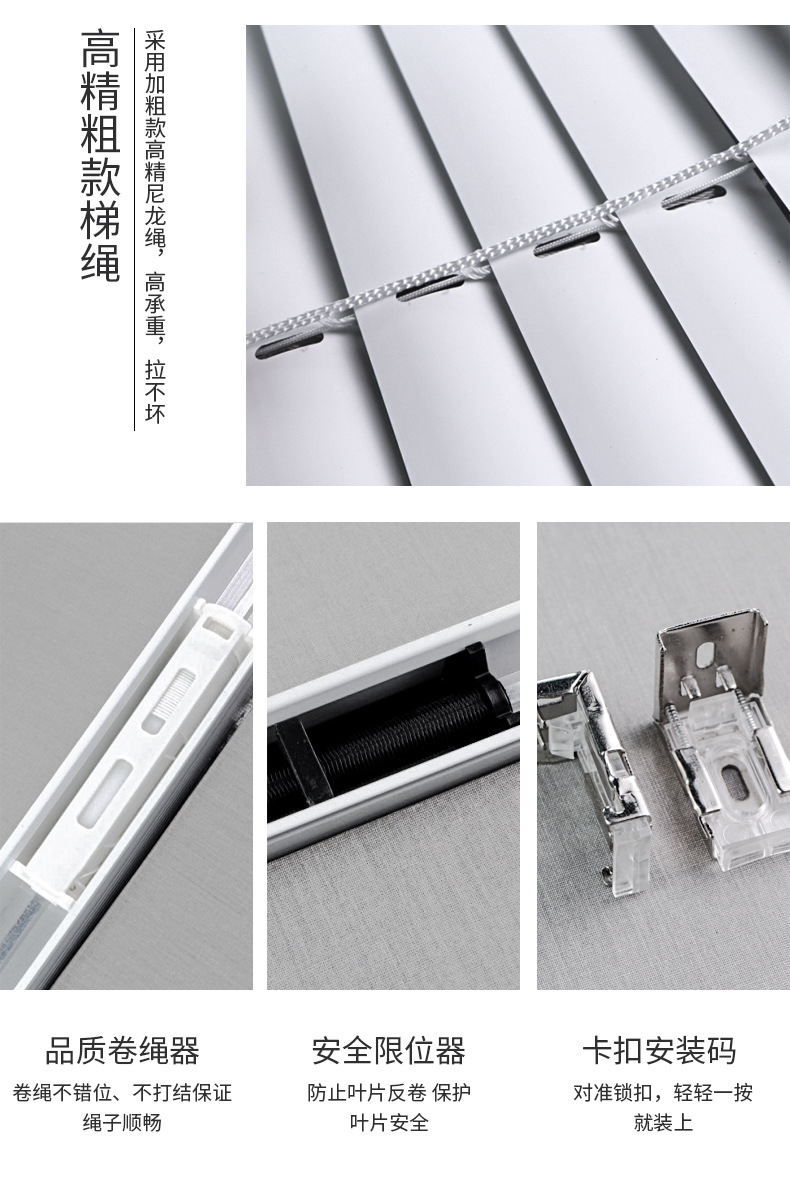 高精粗款梯绳

采用加粗款高精尼龙绳，高承重，拉不坏

品质卷绳器

卷绳不错位、不打结保证绳子顺畅

安全限位器

防止叶片反卷 保护叶片安全

卡扣安装码

对准锁扣，轻轻一按就装上