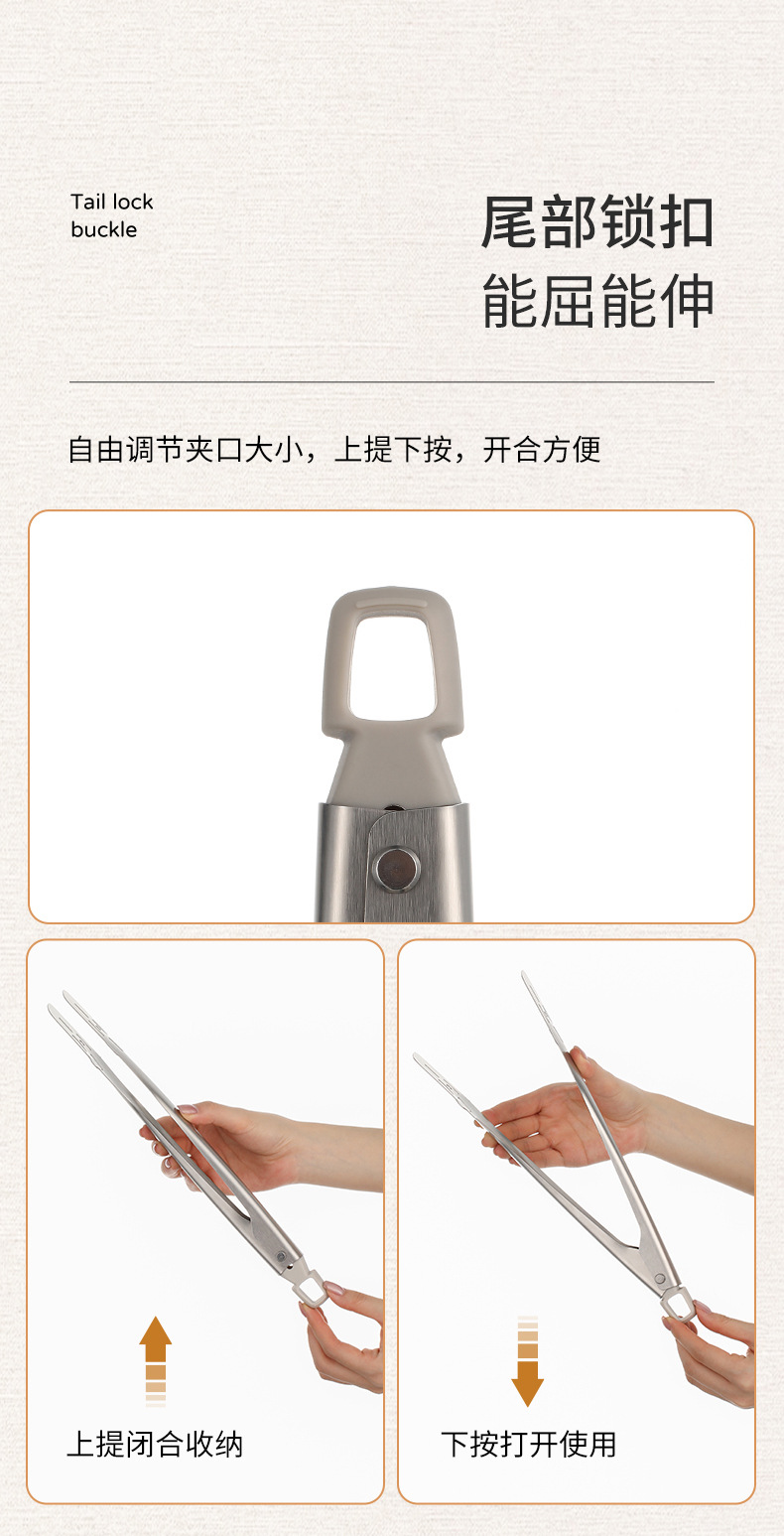 Tail lock buckle

尾部锁扣
能屈能伸

自由调节夹口大小，上提下按，开合方便

上提闭合收纳

下按打开使用