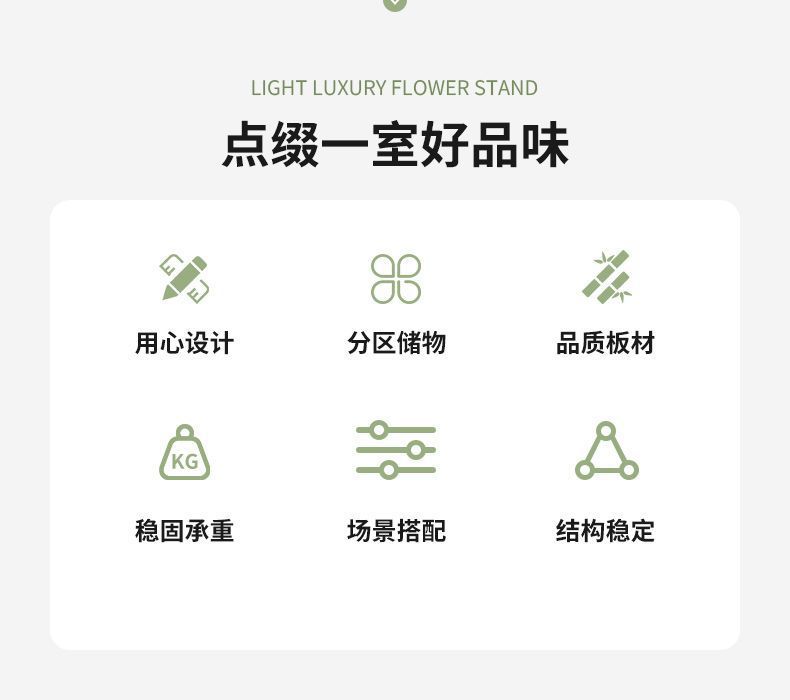 LIGHT LUXURY FLOWER STAND

点缀一室好品味

用心设计

分区储物

品质板材

KG

稳固承重

场景搭配

结构稳定