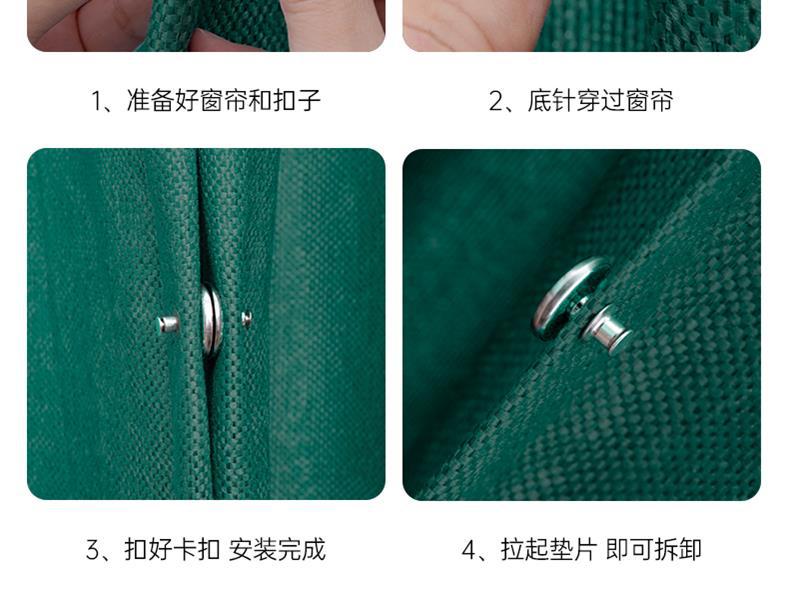 1、准备好窗帘和扣子

2、底针穿过窗帘

3、扣好卡扣 安装完成

4、拉起垫片 即可拆卸