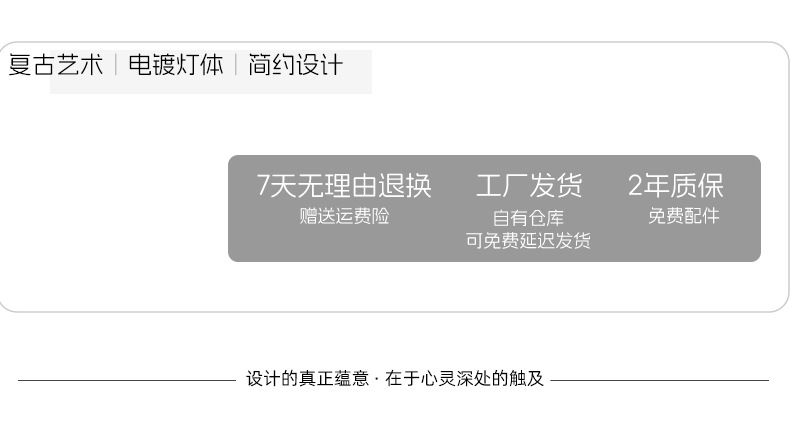 复古艺术 | 电镀灯体 | 简约设计

7天无理由退换
赠送运费险

工厂发货
自有仓库
可免费延迟发货

2年质保
免费配件

设计的真正蕴意 · 在于心灵深处的触及