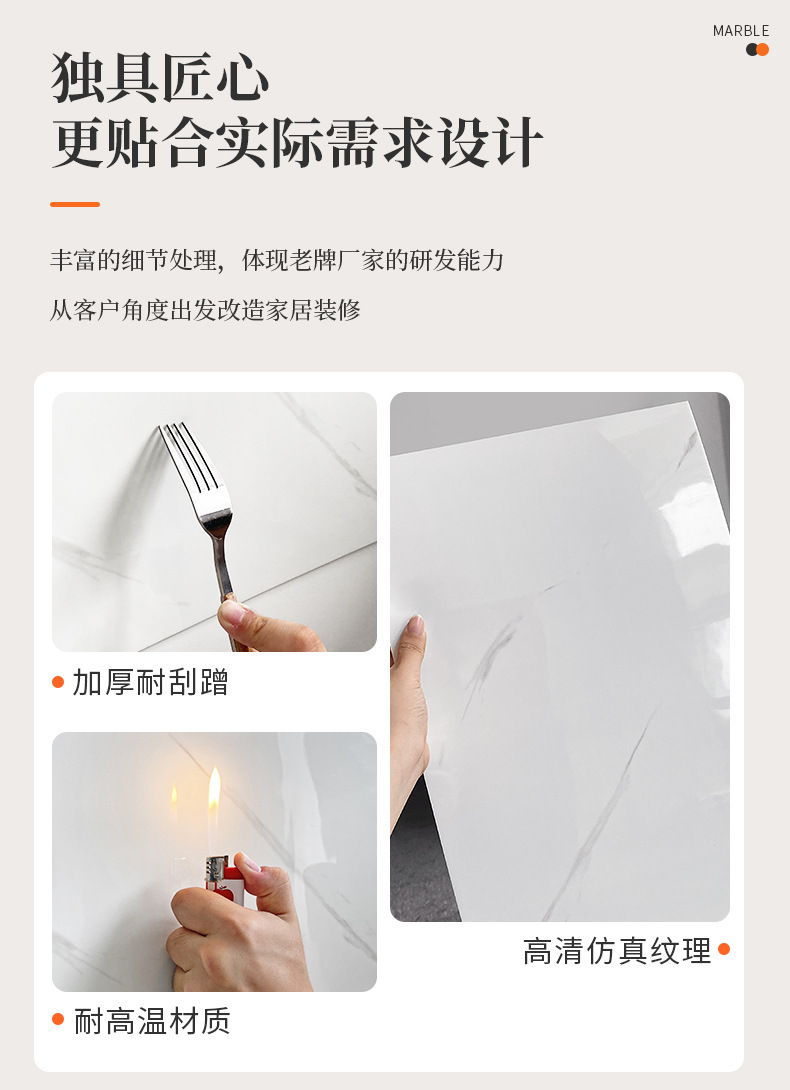 MARBLE

独具匠心
更贴合实际需求设计

丰富的细节处理，体现老牌厂家的研发能力

从客户角度出发改造家居装修

加厚耐刮蹭

耐高温材质

高清仿真纹理