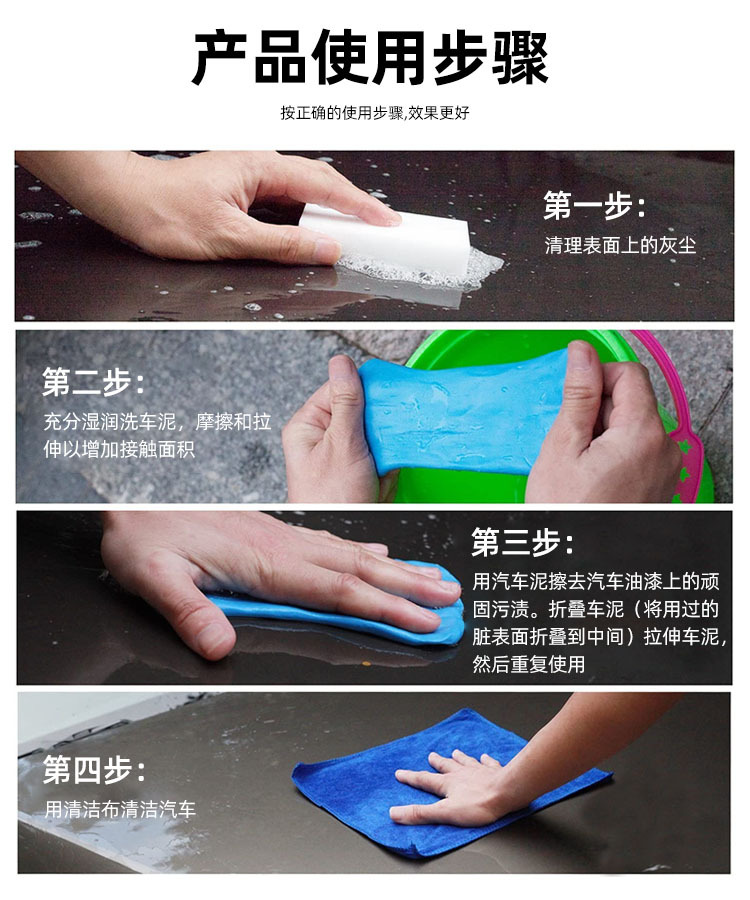 产品使用步骤

按正确的使用步骤,效果更好

第一步:
清理表面上的灰尘

第二步:
充分湿润洗车泥，摩擦和拉伸以增加接触面积

第三步:
用汽车泥擦去汽车油漆上的顽固污渍。折叠车泥（将用过的脏表面折叠到中间）拉伸车泥，然后重复使用

第四步:
用清洁布清洁汽车