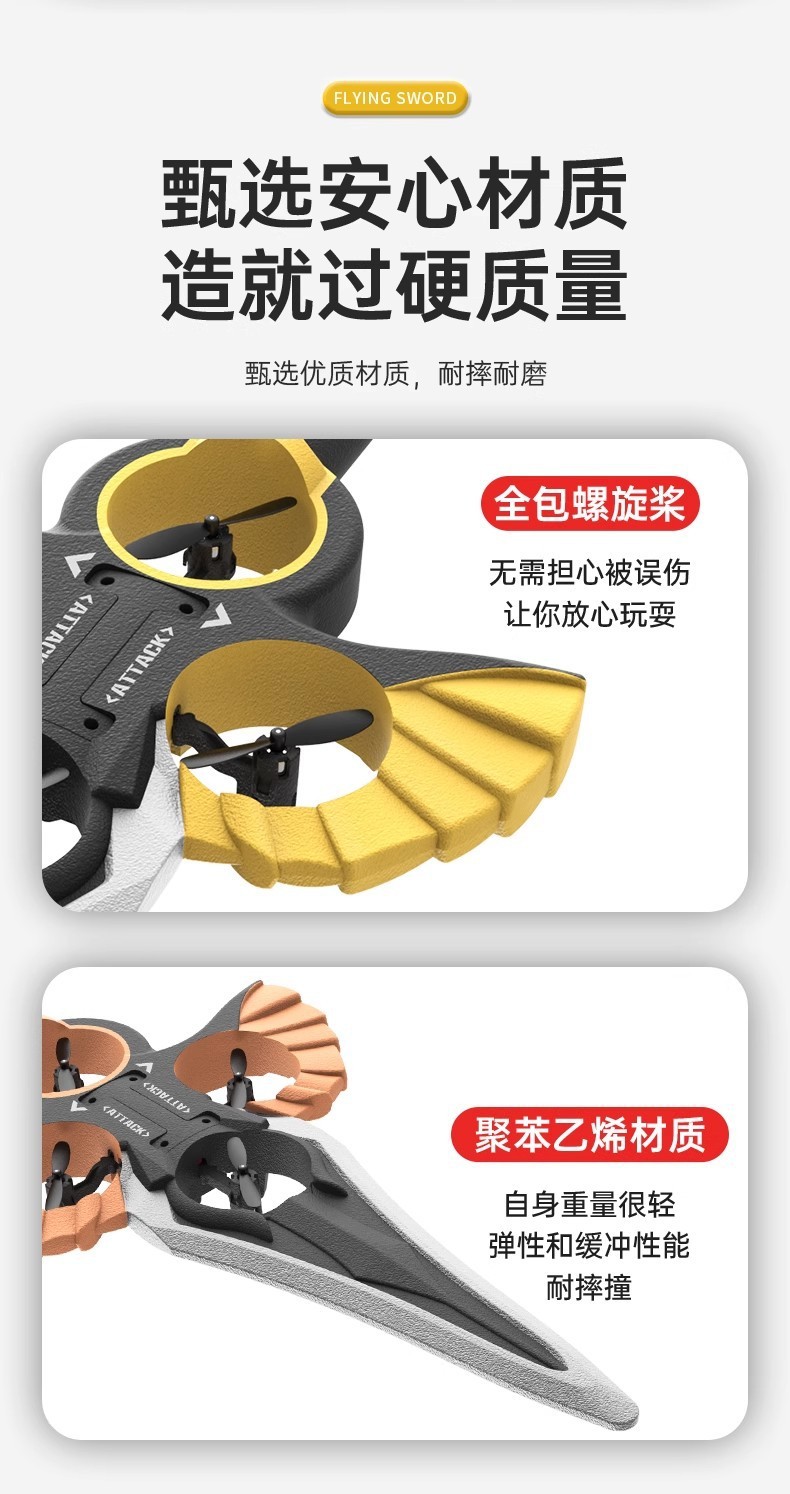 FLYING SWORD

甄选安心材质
造就过硬质量

甄选优质材质，耐摔耐磨

<ATTACK>

<ATTACK>

全包螺旋桨

无需担心被误伤
让你放心玩耍

<ATTACK>

<ATTACK>

聚苯乙烯材质

自身重量很轻
弹性和缓冲性能
耐摔撞