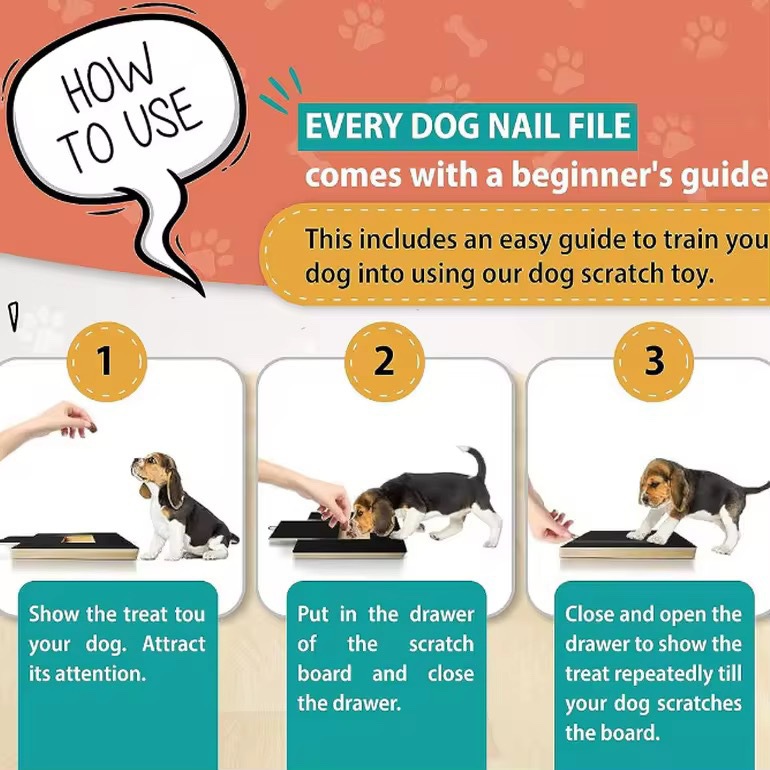 HOW TO USE

EVERY DOG NAIL FILE
comes with a beginner's guide

This includes an easy guide to train you dog into using our dog scratch toy.

1

Show the treat tou your dog. Attract its attention.

2

Put in the drawer of the scratch board and close the drawer.

3

Close and open the drawer to show the treat repeatedly till your dog scratches the board.