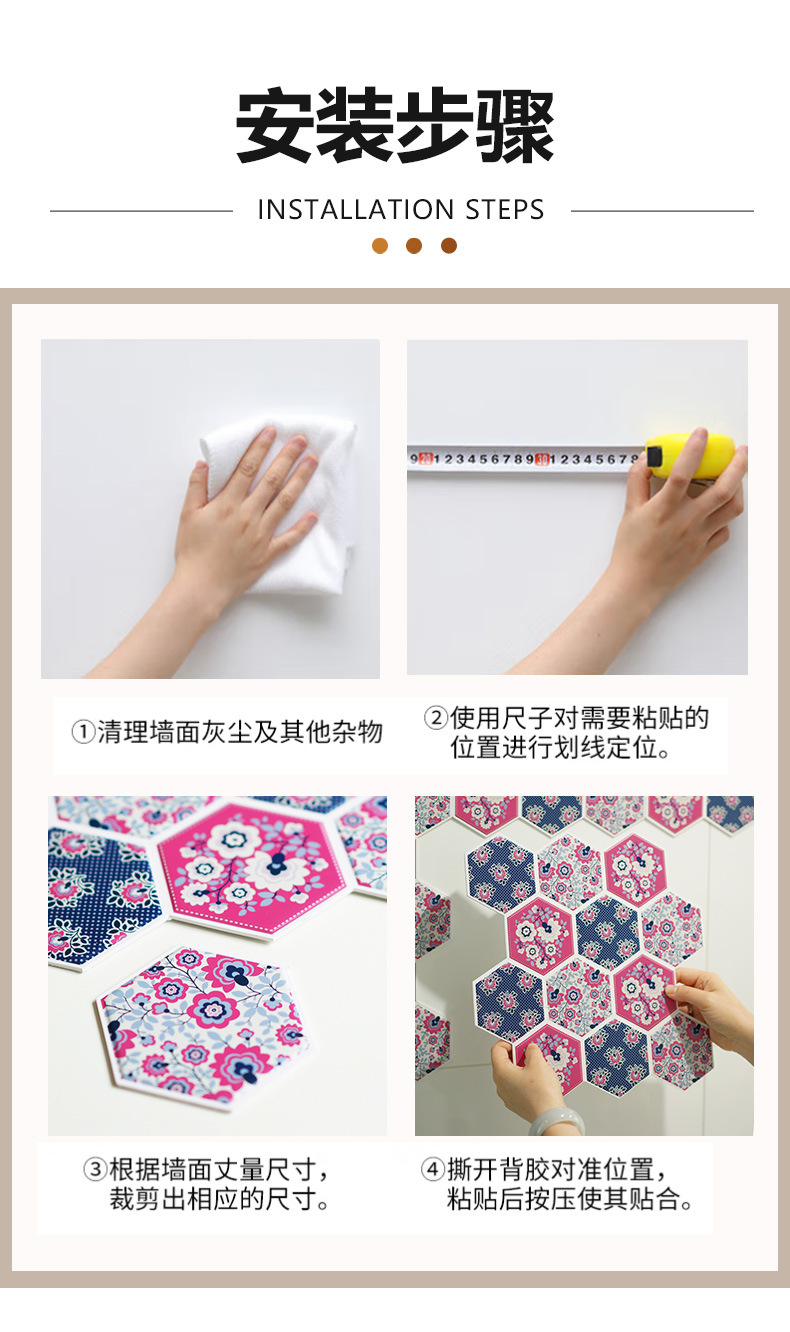 安装步骤

INSTALLATION STEPS

9 20 1 2 3 4 5 6 7 8 9 30 1 2 3 4 5 6 7 8

①清理墙面灰尘及其他杂物

②使用尺子对需要粘贴的位置进行划线定位。

③根据墙面丈量尺寸，裁剪出相应的尺寸。

④撕开背胶对准位置，粘贴后按压使其贴合。