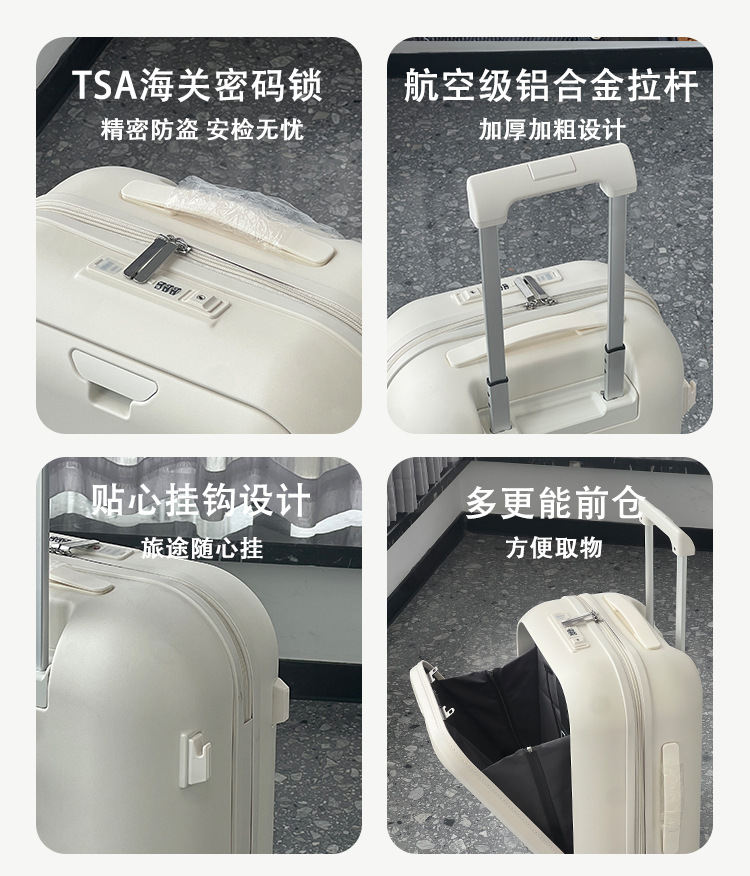 TSA海关密码锁
精密防盗 安检无忧

航空级铝合金拉杆
加厚加粗设计

贴心挂钩设计
旅途随心挂

多更能前仓
方便取物