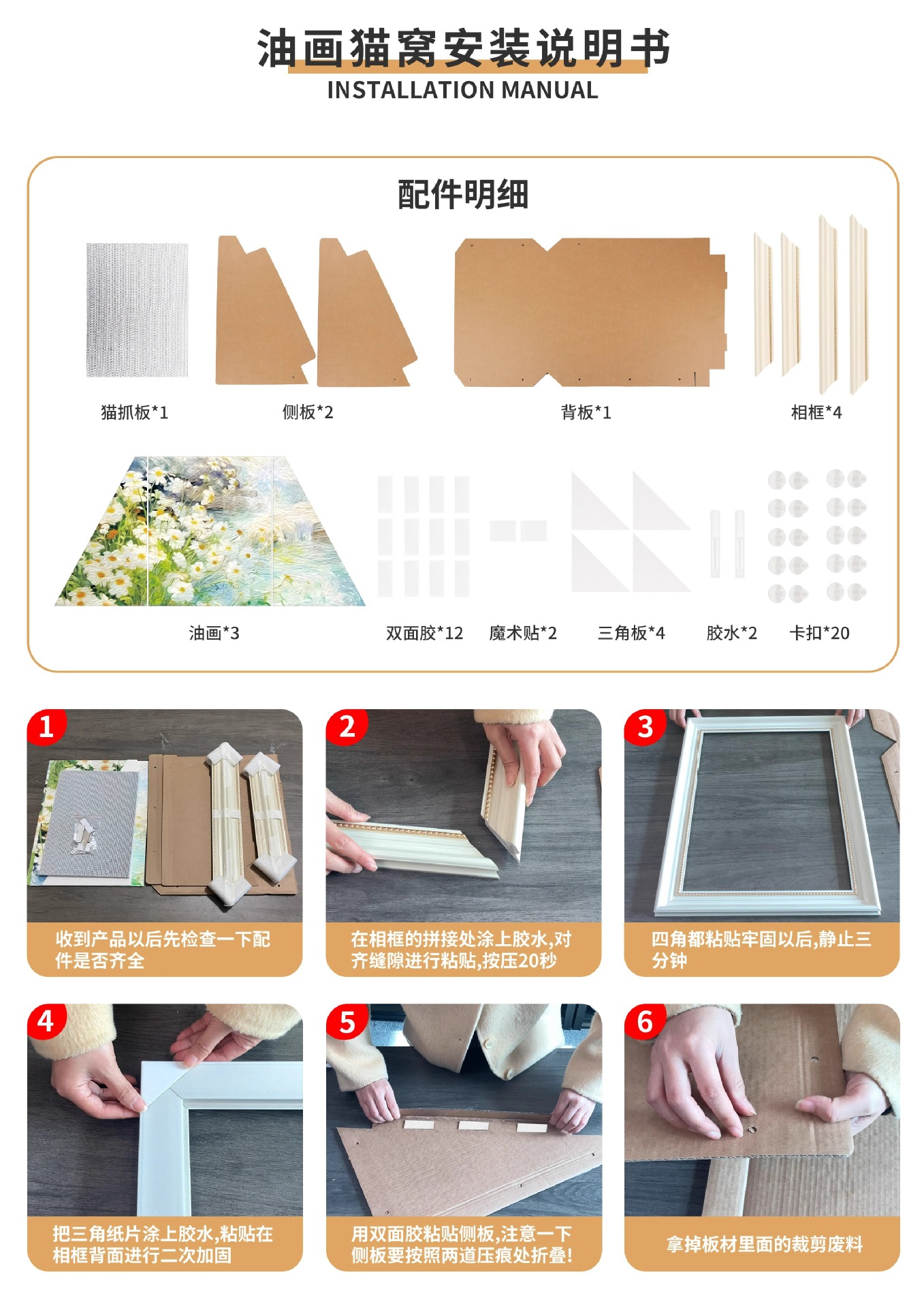 油画猫窝安装说明书
INSTALLATION MANUAL

配件明细

猫抓板*1　侧板*2　背板*1　相框*4

油画*3　双面胶*12　魔术贴*2　三角板*4　胶水*2　卡扣*20

1
收到产品以后先检查一下配件是否齐全

2
在相框的拼接处涂上胶水,对齐缝隙进行粘贴,按压20秒

3
四角都粘贴牢固以后,静止三分钟

4
把三角纸片涂上胶水,粘贴在相框背面进行二次加固

5
用双面胶粘贴侧板,注意一下侧板要按照两道压痕处折叠!

6
拿掉板材里面的裁剪废料