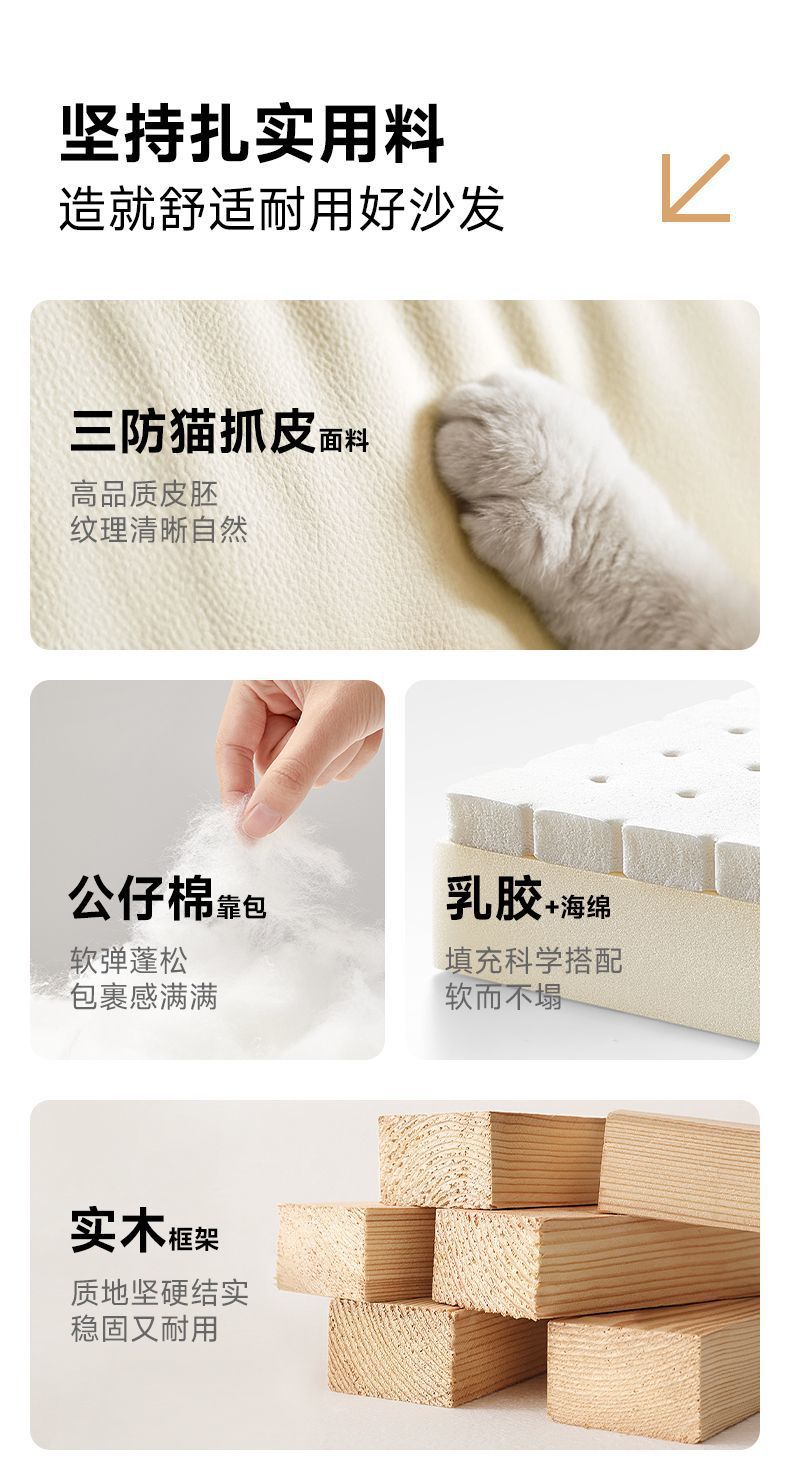 坚持扎实用料
造就舒适耐用好沙发

三防猫抓皮面料
高品质皮胚
纹理清晰自然

公仔棉靠包
软弹蓬松
包裹感满满

乳胶+海绵
填充科学搭配
软而不塌

实木框架
质地坚硬结实
稳固又耐用