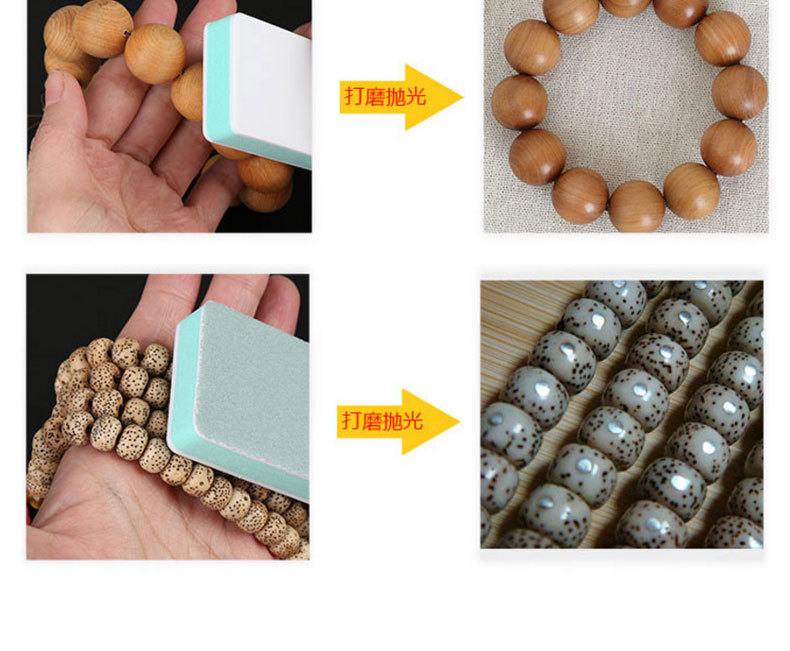 打磨抛光

打磨抛光