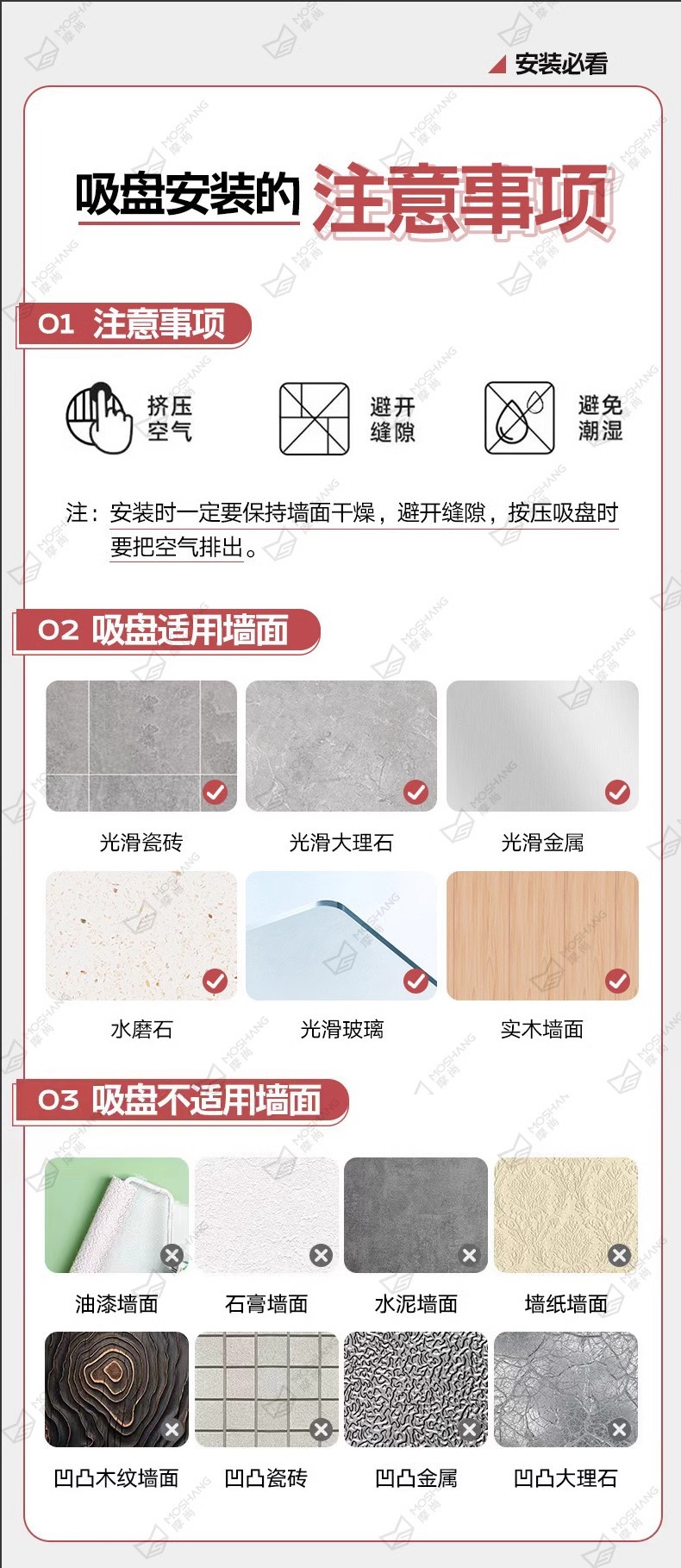 安装必看

吸盘安装的 注意事项

01 注意事项

挤压空气

避开缝隙

避免潮湿

注：安装时一定要保持墙面干燥，避开缝隙，按压吸盘时要把空气排出。

02 吸盘适用墙面

光滑瓷砖

光滑大理石

光滑金属

水磨石

光滑玻璃

实木墙面

03 吸盘不适用墙面

油漆墙面

石膏墙面

水泥墙面

墙纸墙面

凹凸木纹墙面

凹凸瓷砖

凹凸金属

凹凸大理石