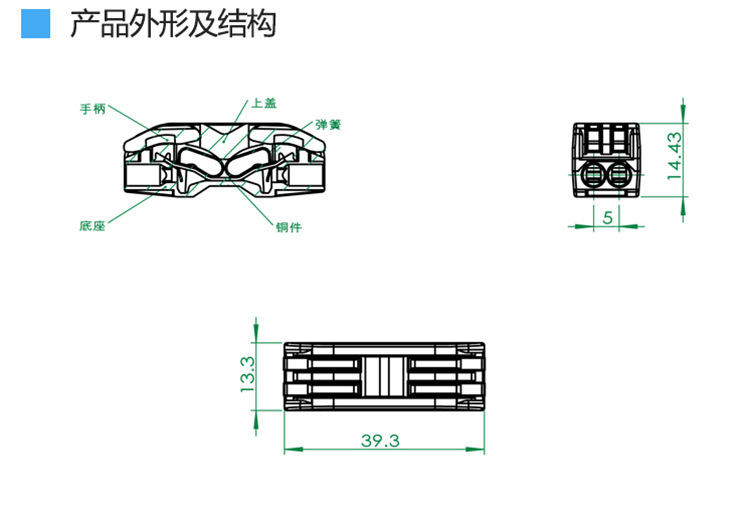 产品外形及结构

手柄
上盖
弹簧
底座
铜件

14.43
5

13.3
39.3