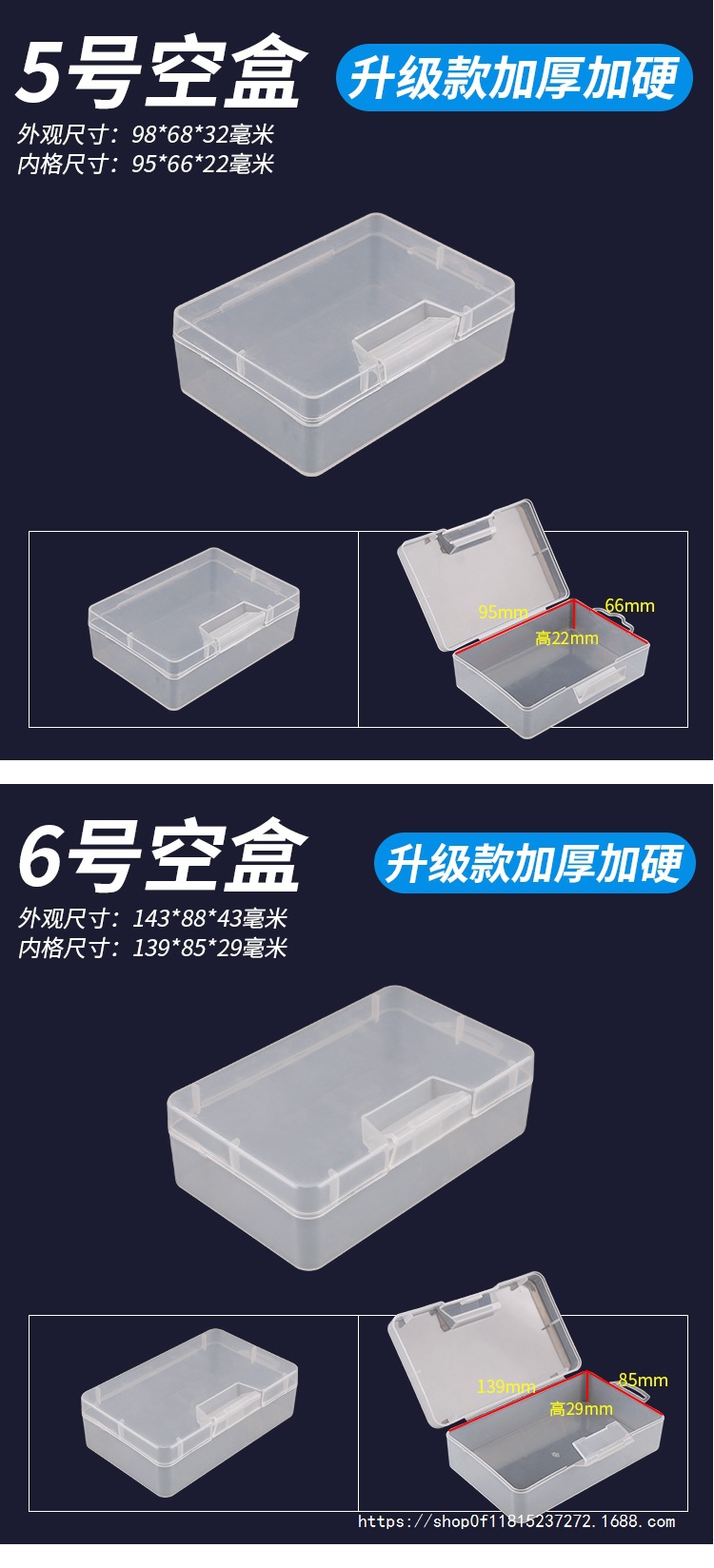 5号空盒

升级款加厚加硬

外观尺寸：98*68*32毫米
内格尺寸：95*66*22毫米

95mm
66mm
高22mm

6号空盒

升级款加厚加硬

外观尺寸：143*88*43毫米
内格尺寸：139*85*29毫米

139mm
85mm
高29mm

https://shop0f11815237272.1688.com